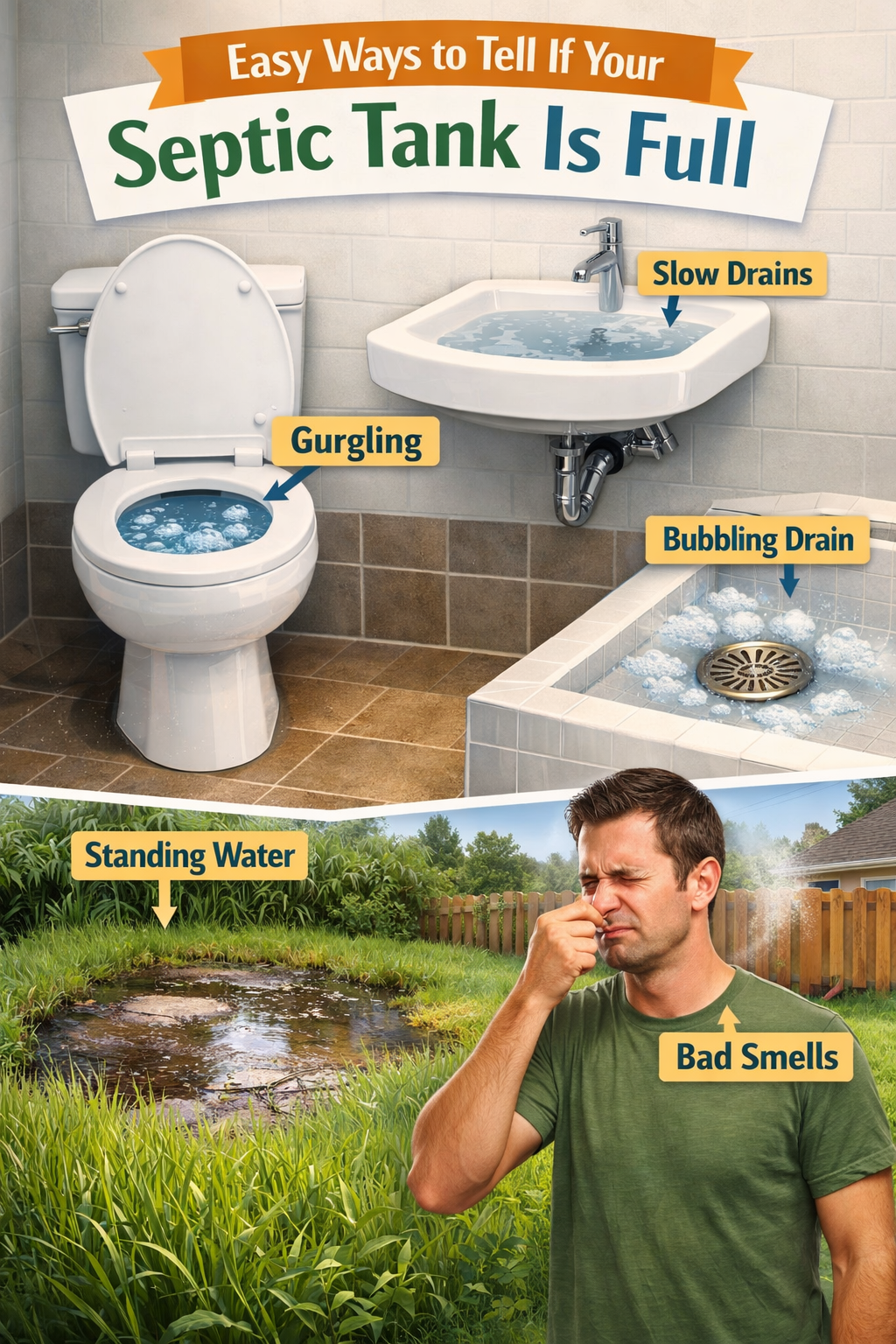 Easy Ways to Tell If Your
Septic Tank Is Full

Slow Drains

Gurgling

Bubbling Drain

Standing Water

Bad Smells