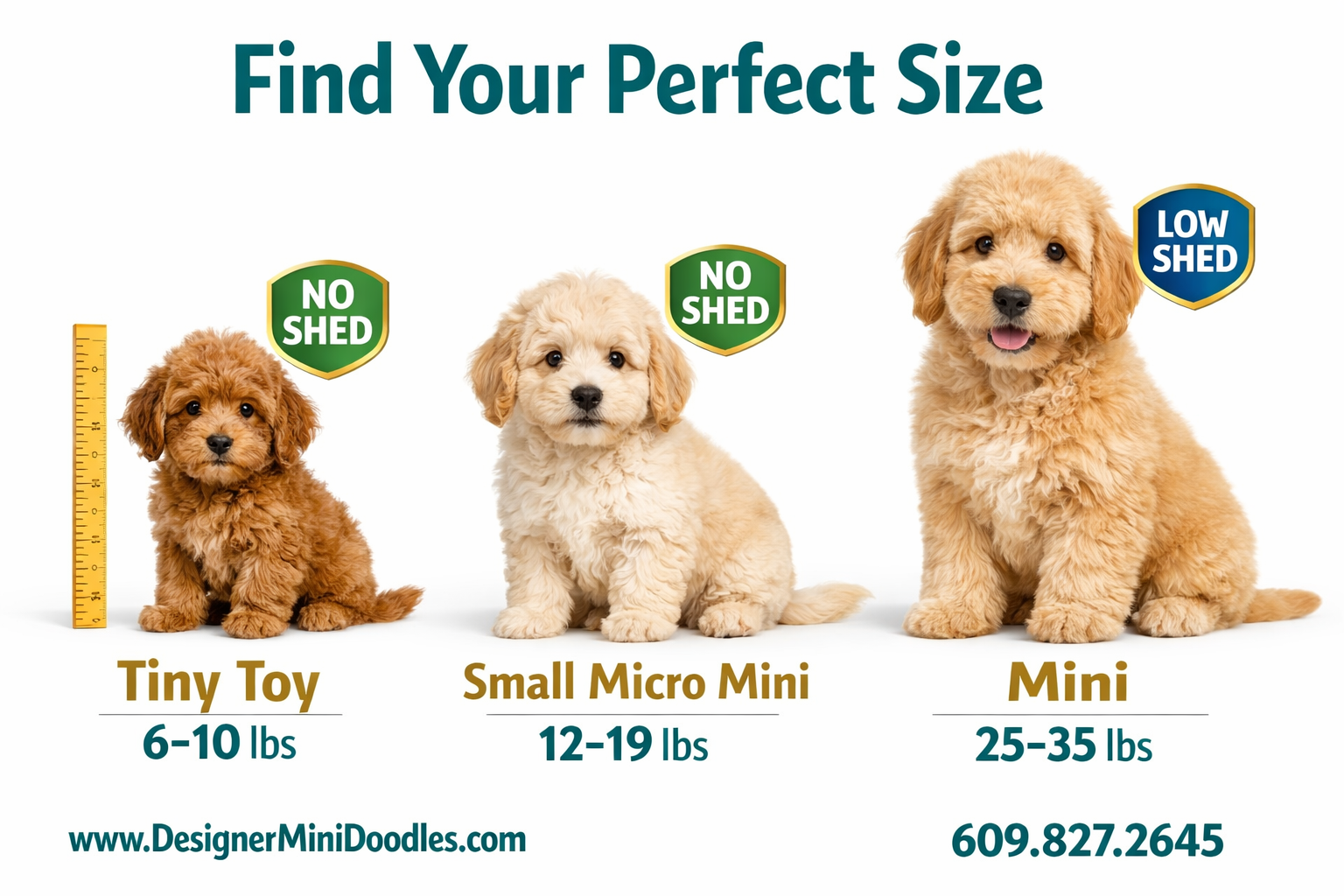 Find Your Perfect Size

NO SHED

NO SHED

LOW SHED

Tiny Toy
6–10 lbs

Small Micro Mini
12–19 lbs

Mini
25–35 lbs

www.DesignerMiniDoodles.com

609.827.2645