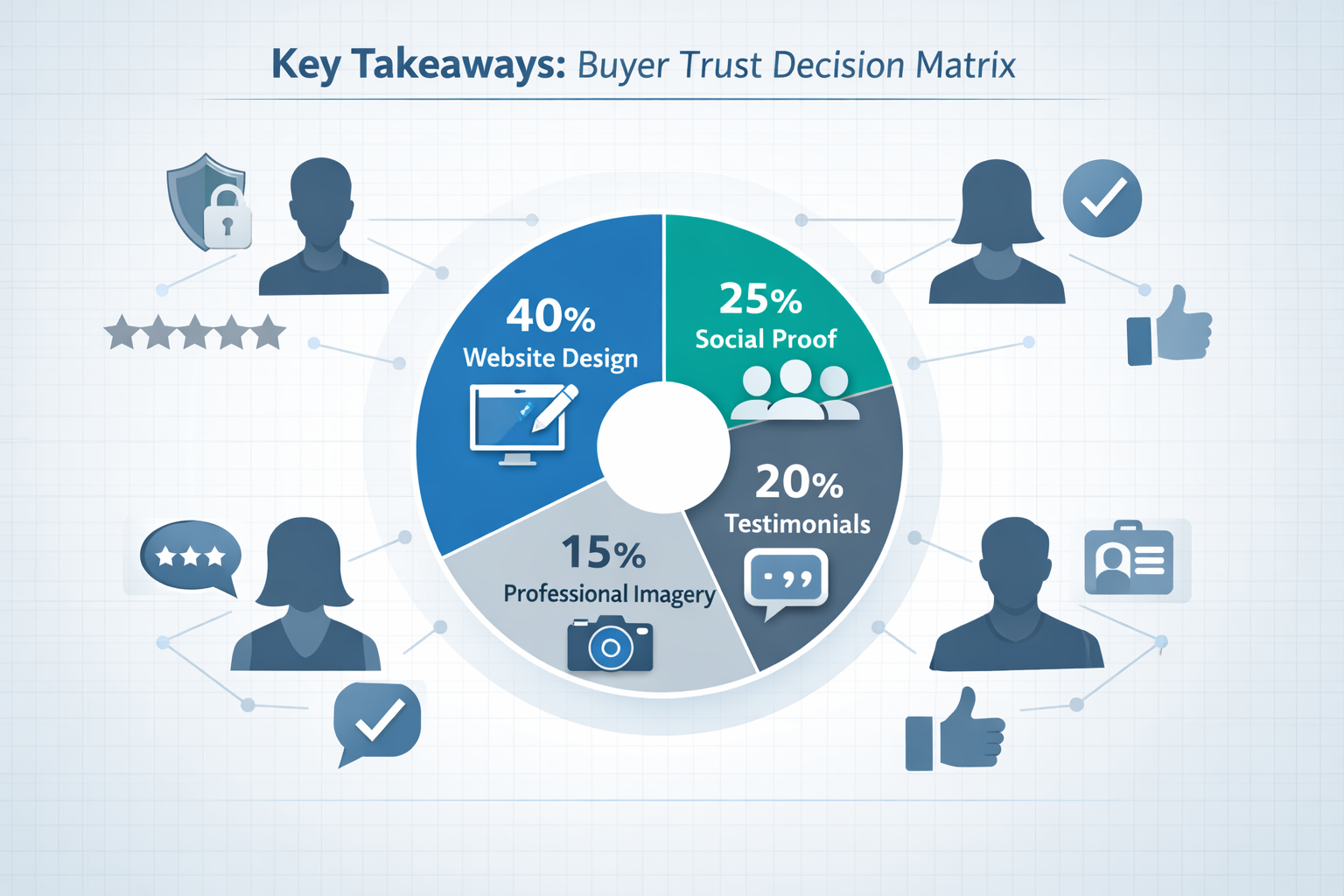 Key Takeaways: Buyer Trust Decision Matrix

40%
Website Design

25%
Social Proof

20%
Testimonials

15%
Professional Imagery