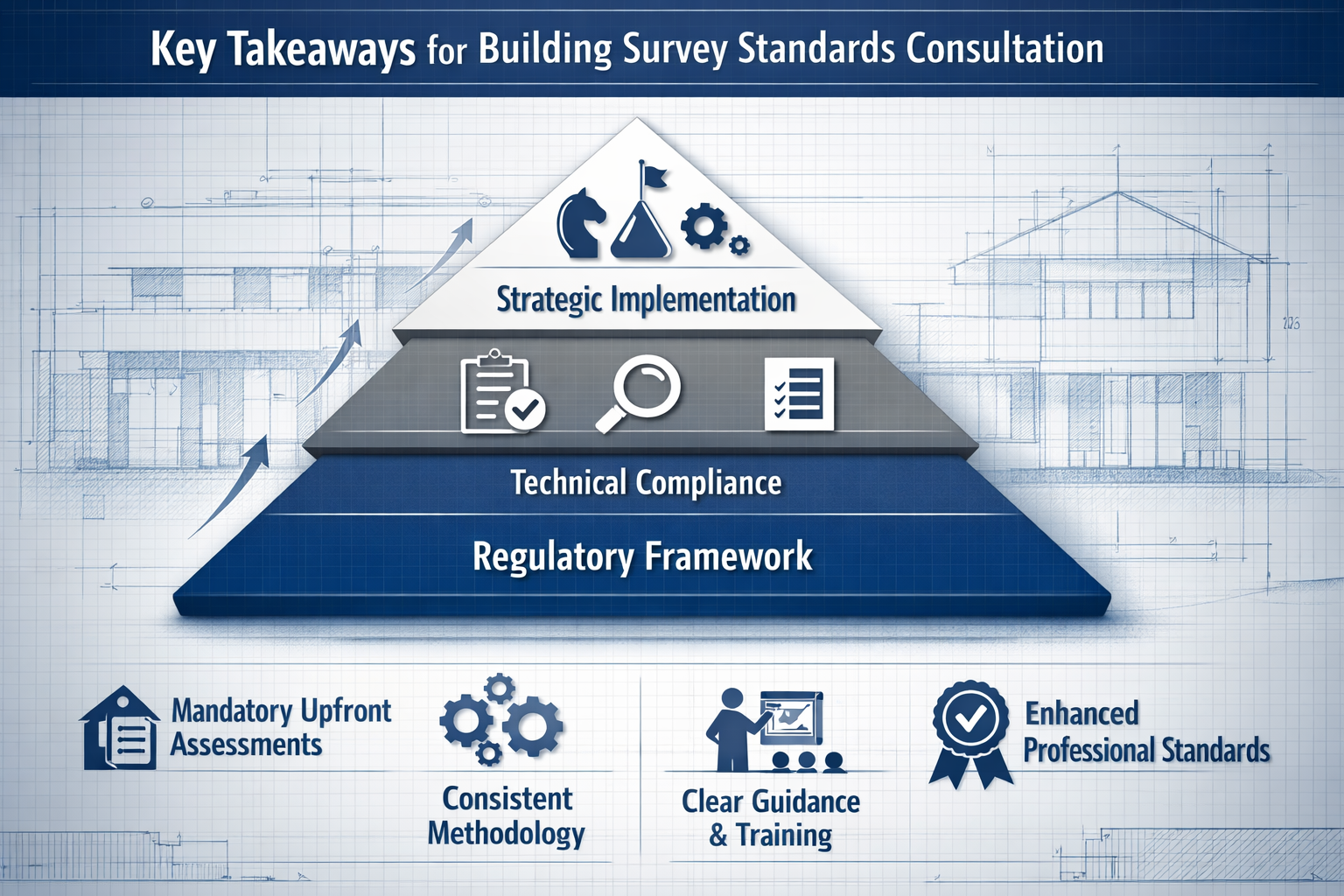 Key Takeaways for Building Survey Standards Consultation

Strategic Implementation

Technical Compliance

Regulatory Framework

Mandatory Upfront Assessments

Consistent Methodology

Clear Guidance & Training

Enhanced Professional Standards