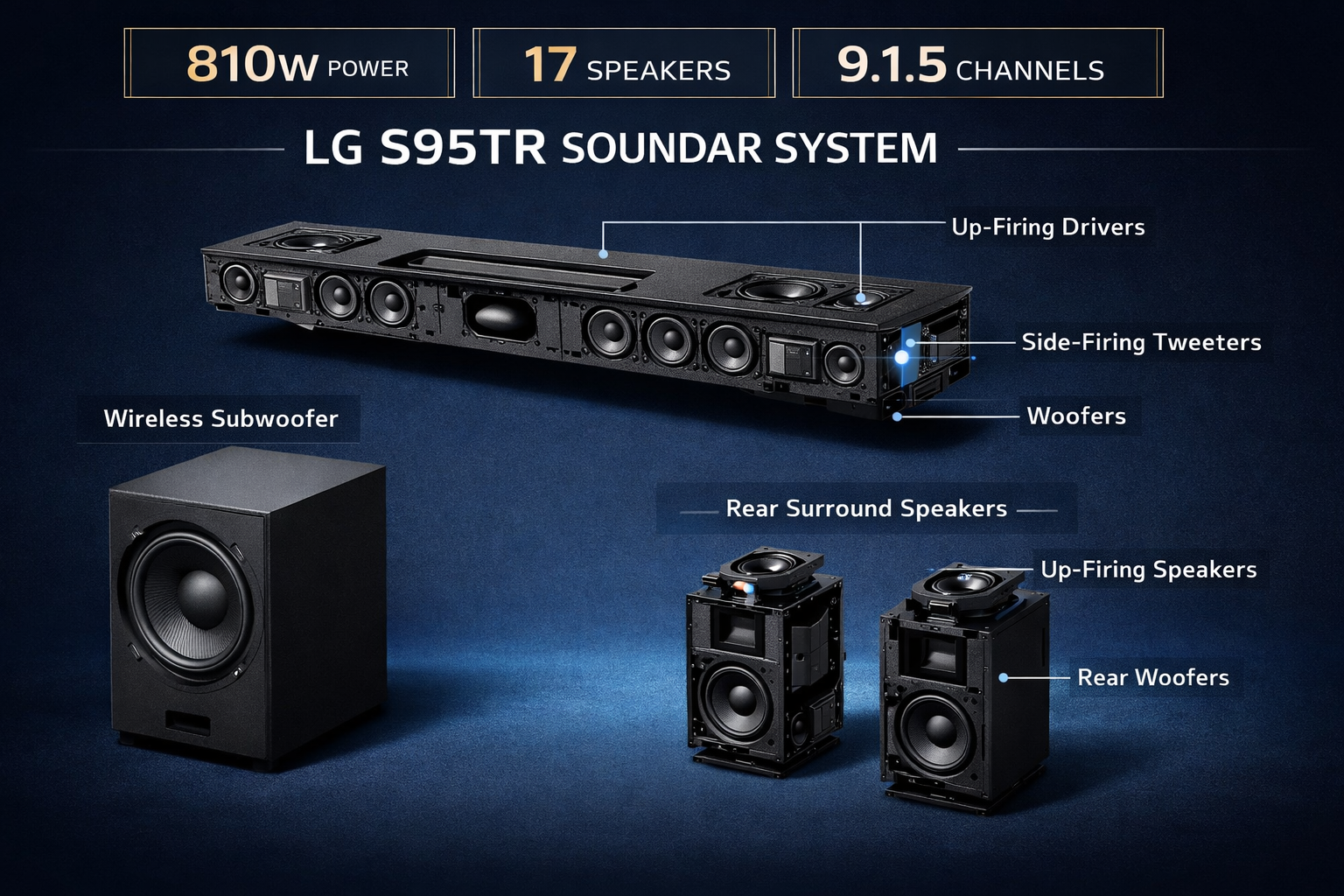 810W POWER

17 SPEAKERS

9.1.5 CHANNELS

LG S95TR SOUNDAR SYSTEM

Up-Firing Drivers

Side-Firing Tweeters

Woofers

Wireless Subwoofer

Rear Surround Speakers

Up-Firing Speakers

Rear Woofers