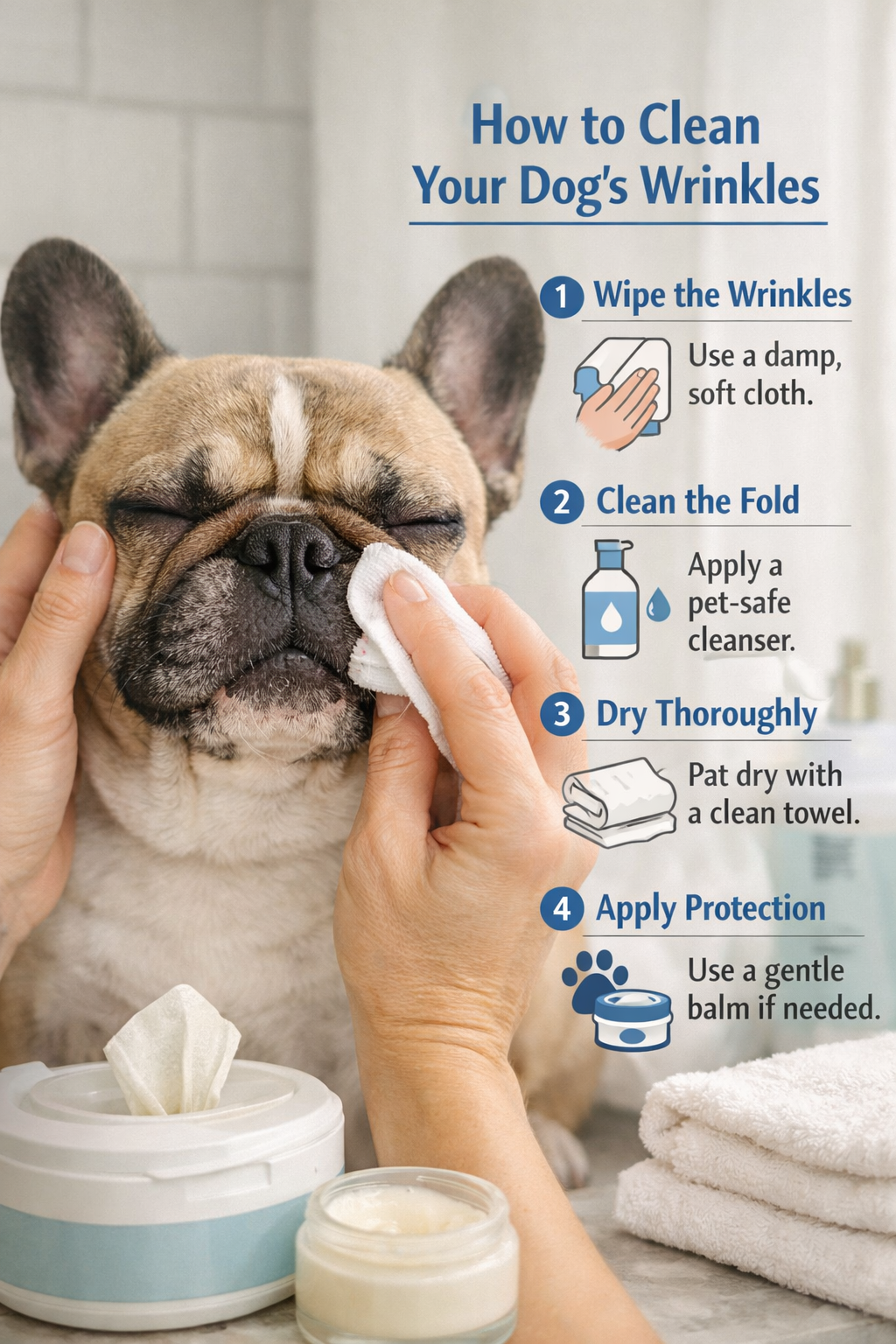 How to Clean Your Dog's Wrinkles

1 Wipe the Wrinkles

Use a damp, soft cloth.

2 Clean the Fold

Apply a pet-safe cleanser.

3 Dry Thoroughly

Pat dry with a clean towel.

4 Apply Protection

Use a gentle balm if needed.