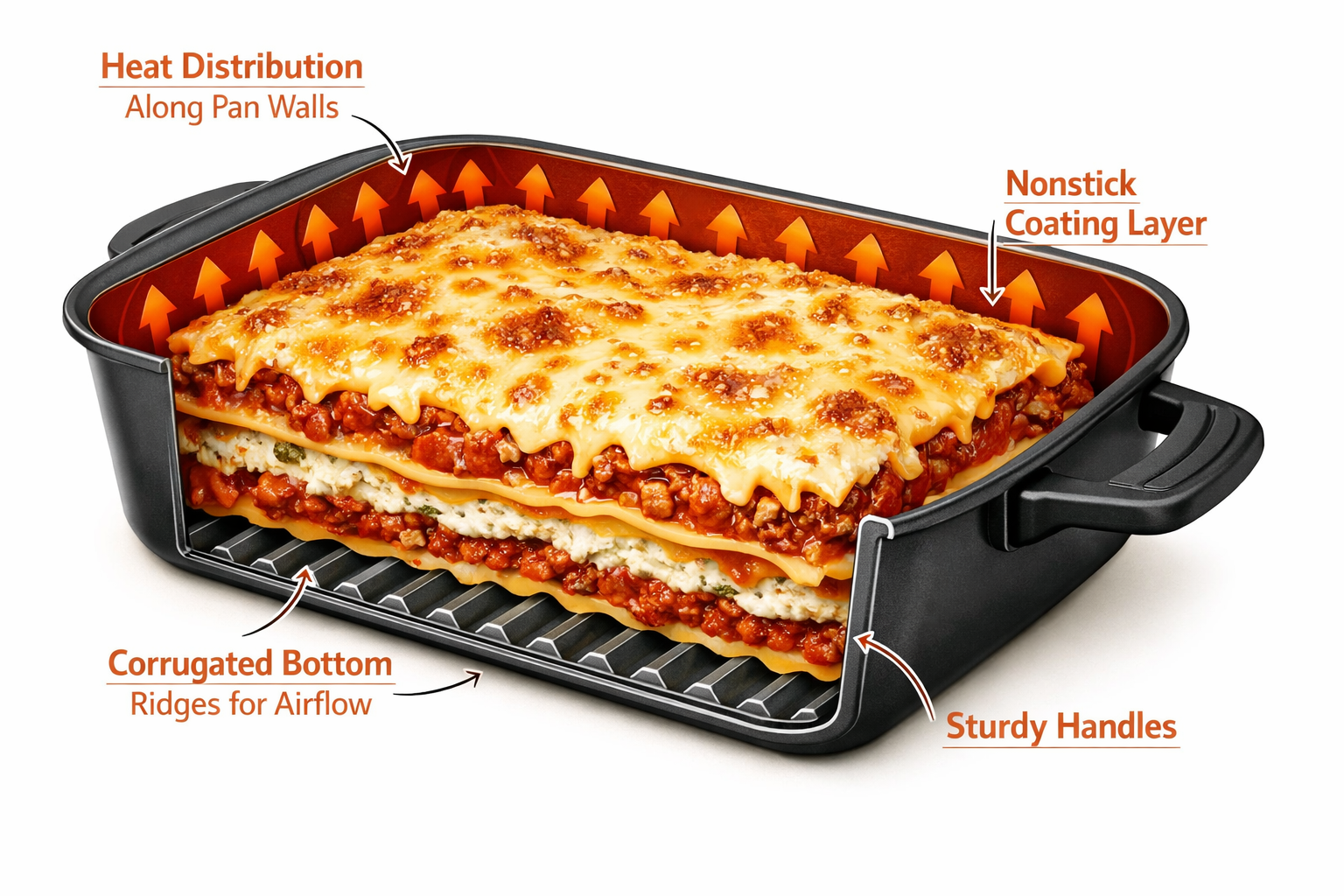 Heat Distribution
Along Pan Walls

Nonstick
Coating Layer

Corrugated Bottom
Ridges for Airflow

Sturdy Handles