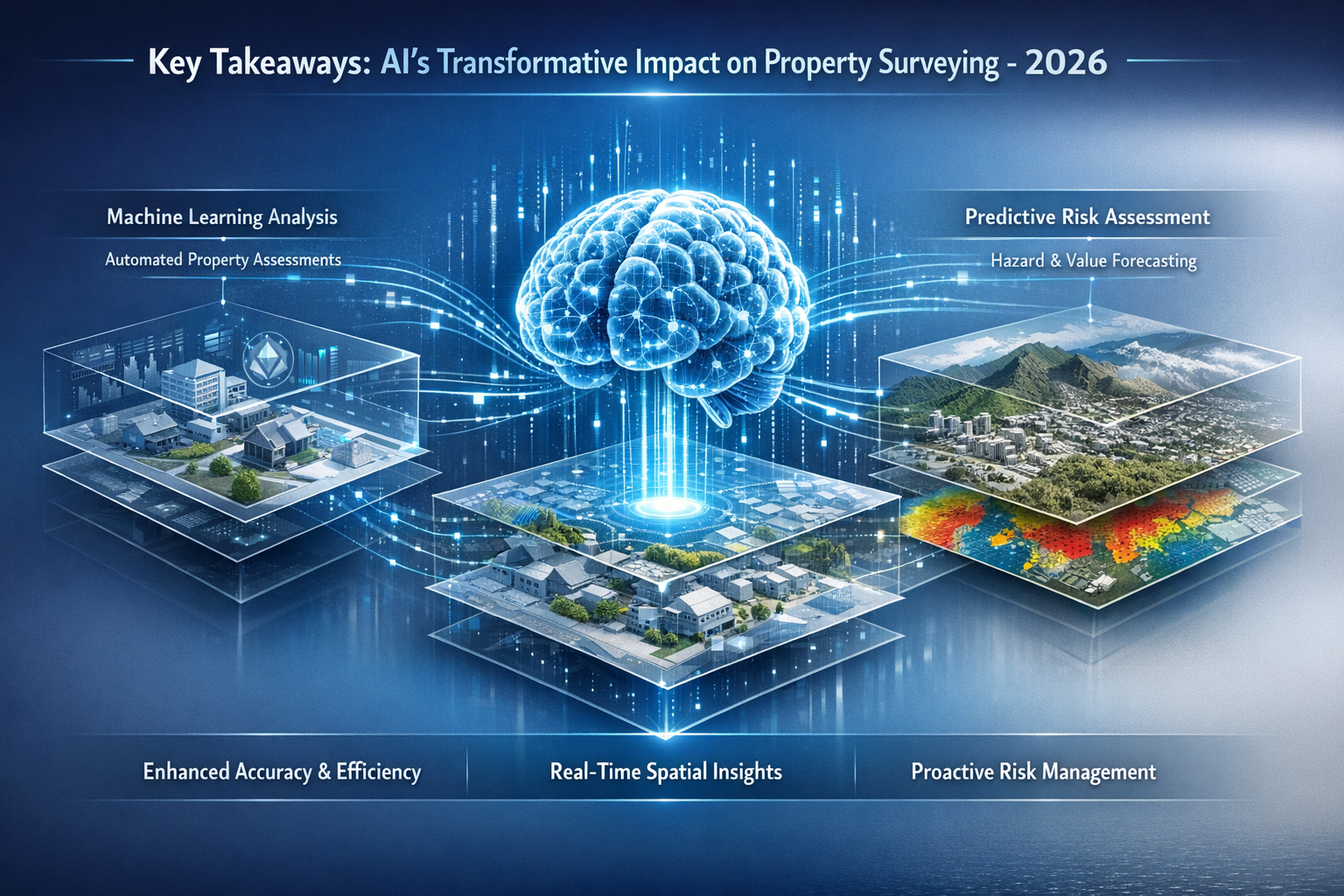 Key Takeaways: AI's Transformative Impact on Property Surveying - 2026

Machine Learning Analysis

Automated Property Assessments

Predictive Risk Assessment

Hazard & Value Forecasting

Enhanced Accuracy & Efficiency

Real-Time Spatial Insights

Proactive Risk Management