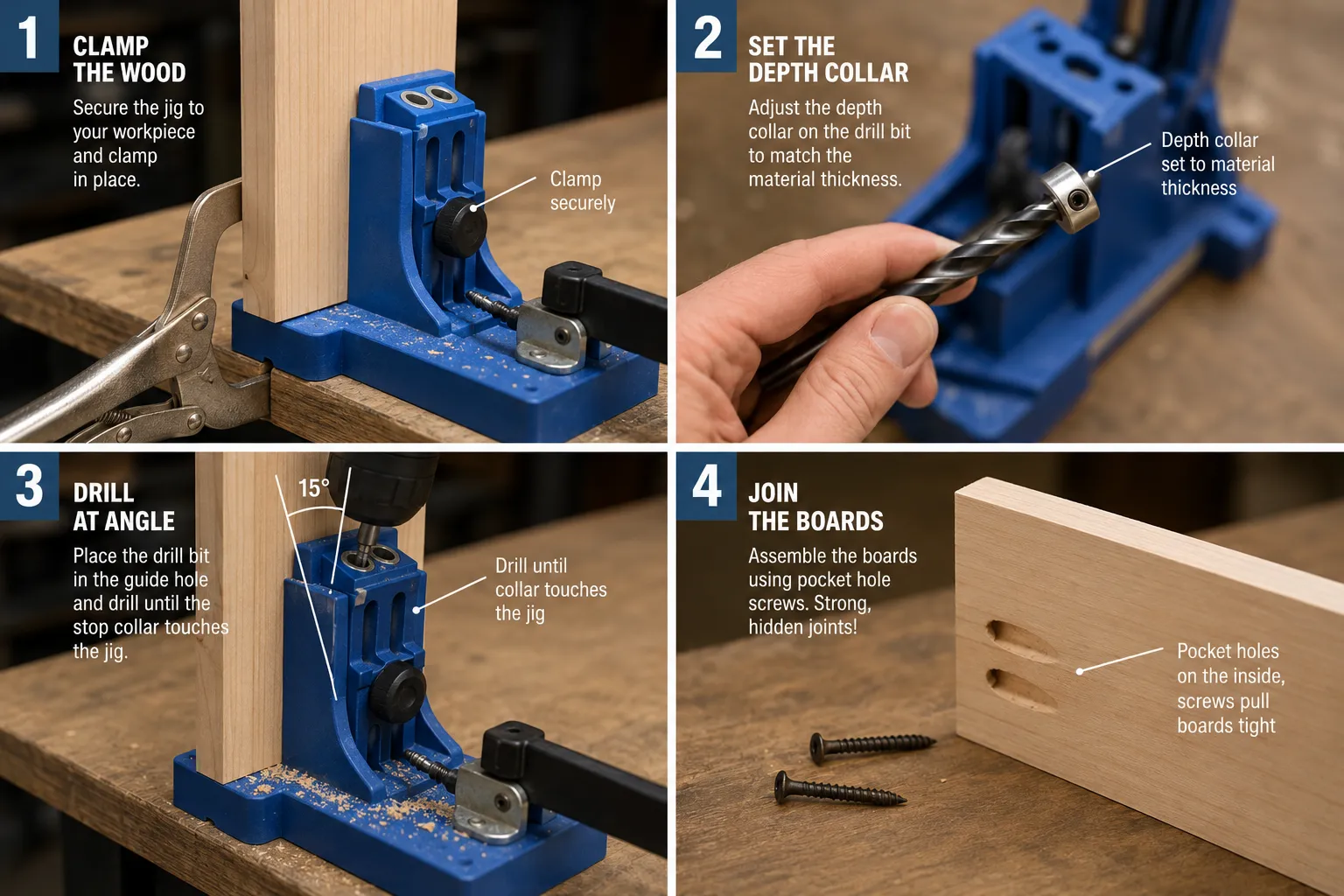 1
CLAMP THE WOOD
Secure the jig to your workpiece and clamp in place.

Clamp securely

2
SET THE DEPTH COLLAR
Adjust the depth collar on the drill bit to match the material thickness.

Depth collar set to material thickness

3
DRILL AT ANGLE
Place the drill bit in the guide hole and drill until the stop collar touches the jig.

15°

Drill until collar touches the jig

4
JOIN THE BOARDS
Assemble the boards using pocket hole screws. Strong, hidden joints!

Pocket holes on the inside, screws pull boards tight