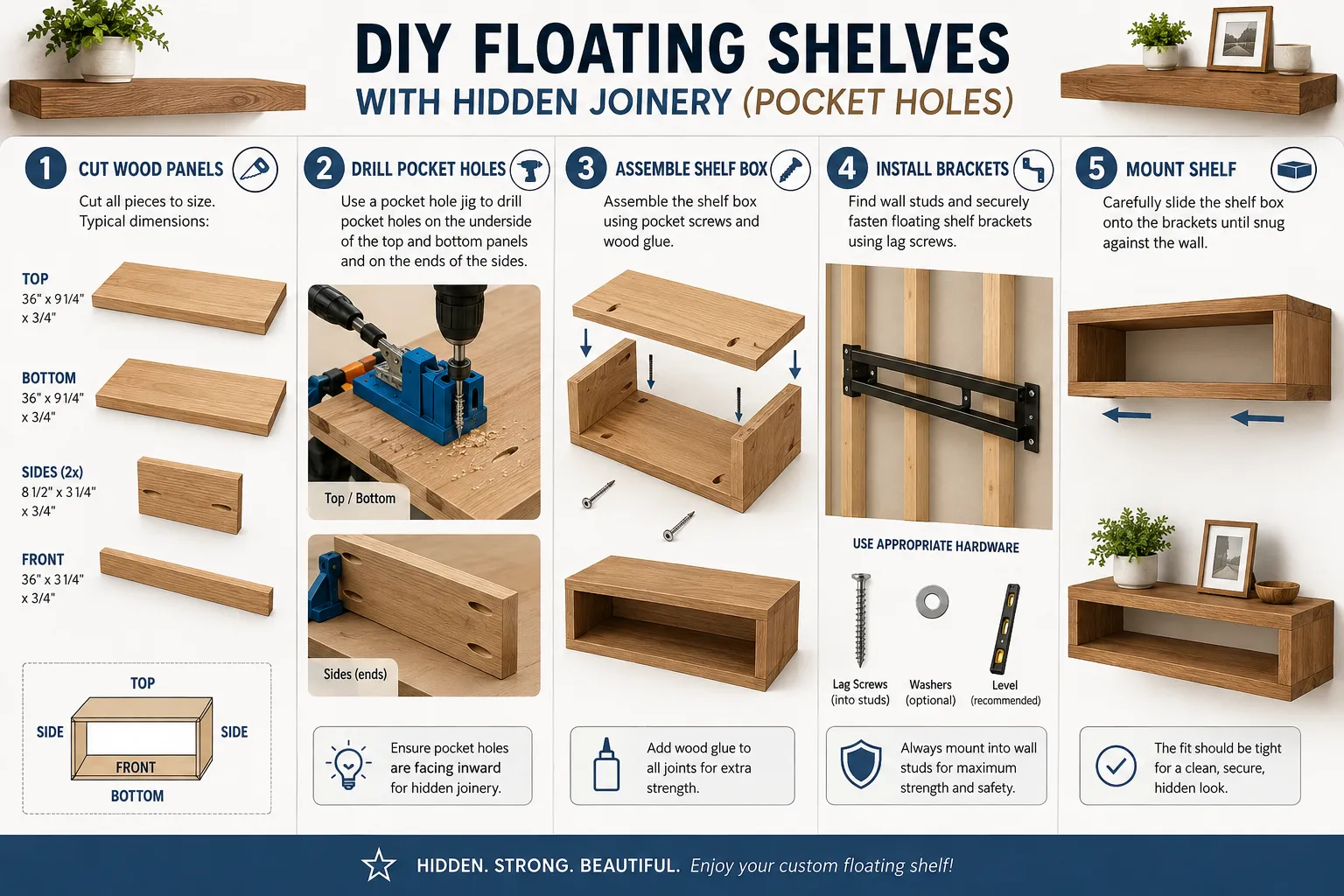 DIY FLOATING SHELVES
WITH HIDDEN JOINERY (POCKET HOLES)

1 CUT WOOD PANELS
Cut all pieces to size. Typical dimensions:

TOP
36" x 9 1/4" x 3/4"

BOTTOM
36" x 9 1/4" x 3/4"

SIDES (2x)
8 1/2" x 3 1/4" x 3/4"

FRONT
36" x 3 1/4" x 3/4"

TOP
SIDE
SIDE
FRONT
BOTTOM

2 DRILL POCKET HOLES
Use a pocket hole jig to drill pocket holes on the underside of the top and bottom panels and on the ends of the sides.

Top / Bottom

Sides (ends)

Ensure pocket holes are facing inward for hidden joinery.

3 ASSEMBLE SHELF BOX
Assemble the shelf box using pocket screws and wood glue.

Add wood glue to all joints for extra strength.

4 INSTALL BRACKETS
Find wall studs and securely fasten floating shelf brackets using lag screws.

USE APPROPRIATE HARDWARE
Lag Screws (into studs)
Washers (optional)
Level (recommended)

Always mount into wall studs for maximum strength and safety.

5 MOUNT SHELF
Carefully slide the shelf box onto the brackets until snug against the wall.

The fit should be tight for a clean, secure, hidden look.

HIDDEN. STRONG. BEAUTIFUL. Enjoy your custom floating shelf!