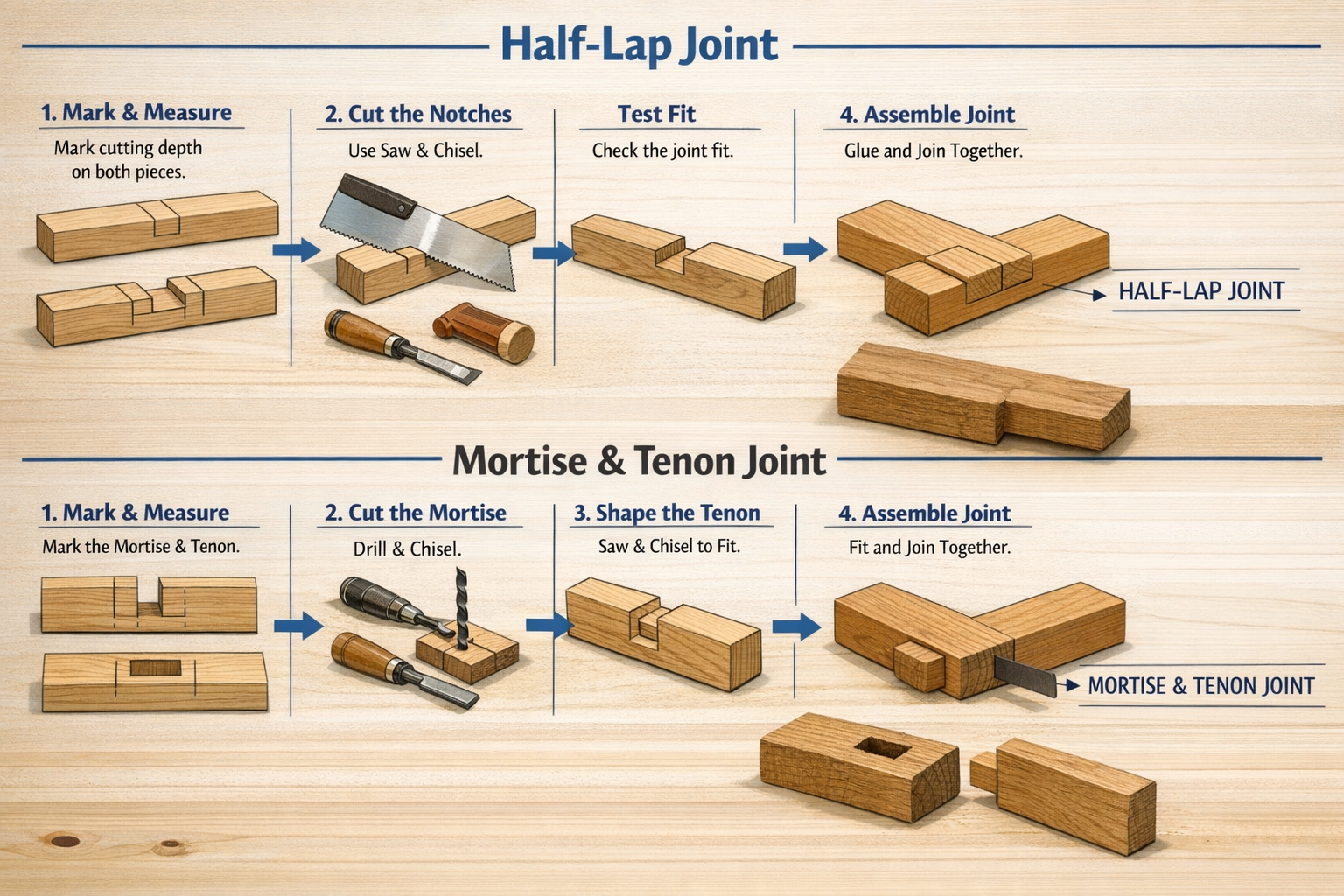 Half-Lap Joint

1. Mark & Measure
Mark cutting depth on both pieces.

2. Cut the Notches
Use Saw & Chisel.

Test Fit
Check the joint fit.

4. Assemble Joint
Glue and Join Together.

HALF-LAP JOINT

Mortise & Tenon Joint

1. Mark & Measure
Mark the Mortise & Tenon.

2. Cut the Mortise
Drill & Chisel.

3. Shape the Tenon
Saw & Chisel to Fit.

4. Assemble Joint
Fit and Join Together.

MORTISE & TENON JOINT