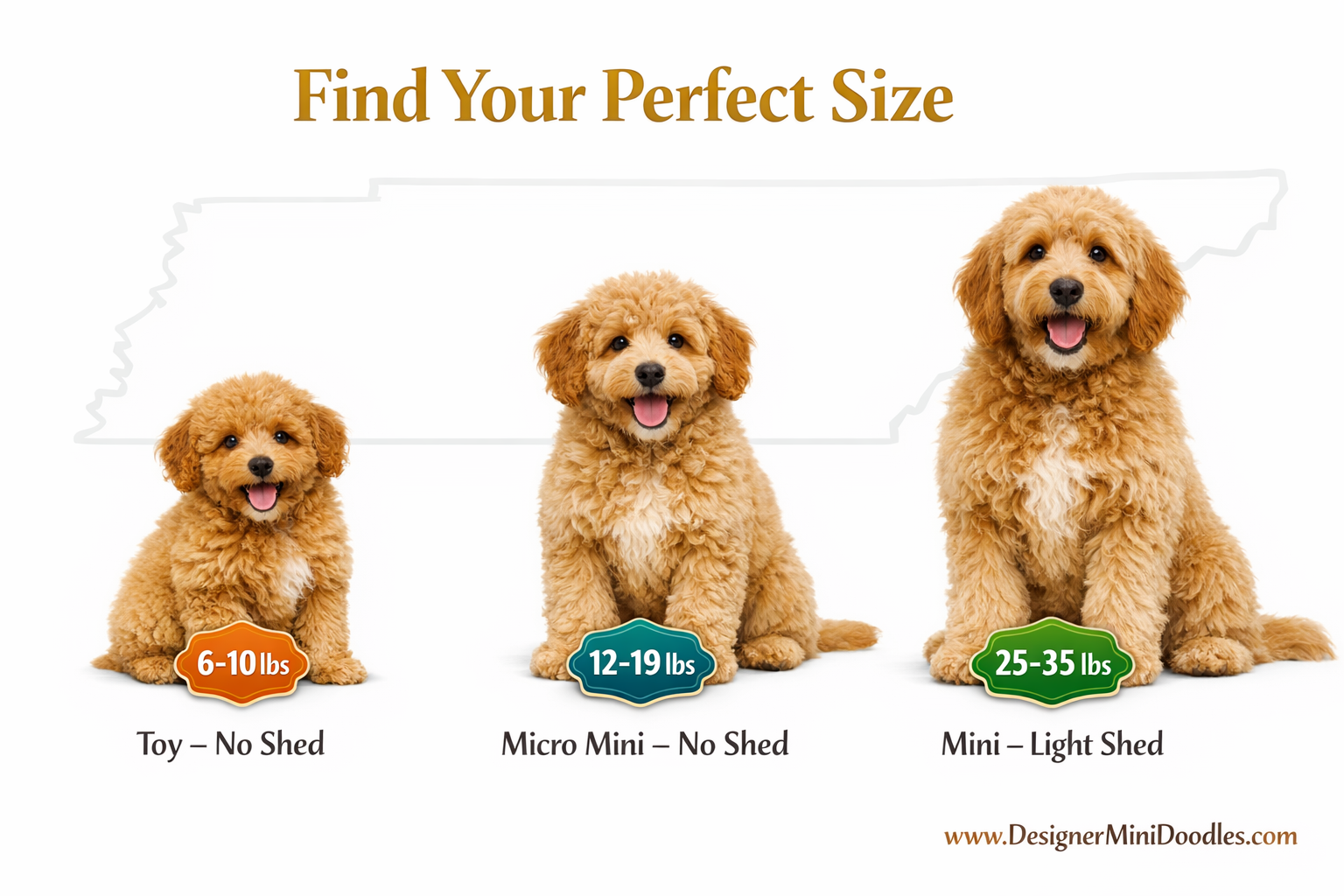 Find Your Perfect Size

6-10 lbs

Toy – No Shed

12-19 lbs

Micro Mini – No Shed

25-35 lbs

Mini – Light Shed

www.DesignerMiniDoodles.com