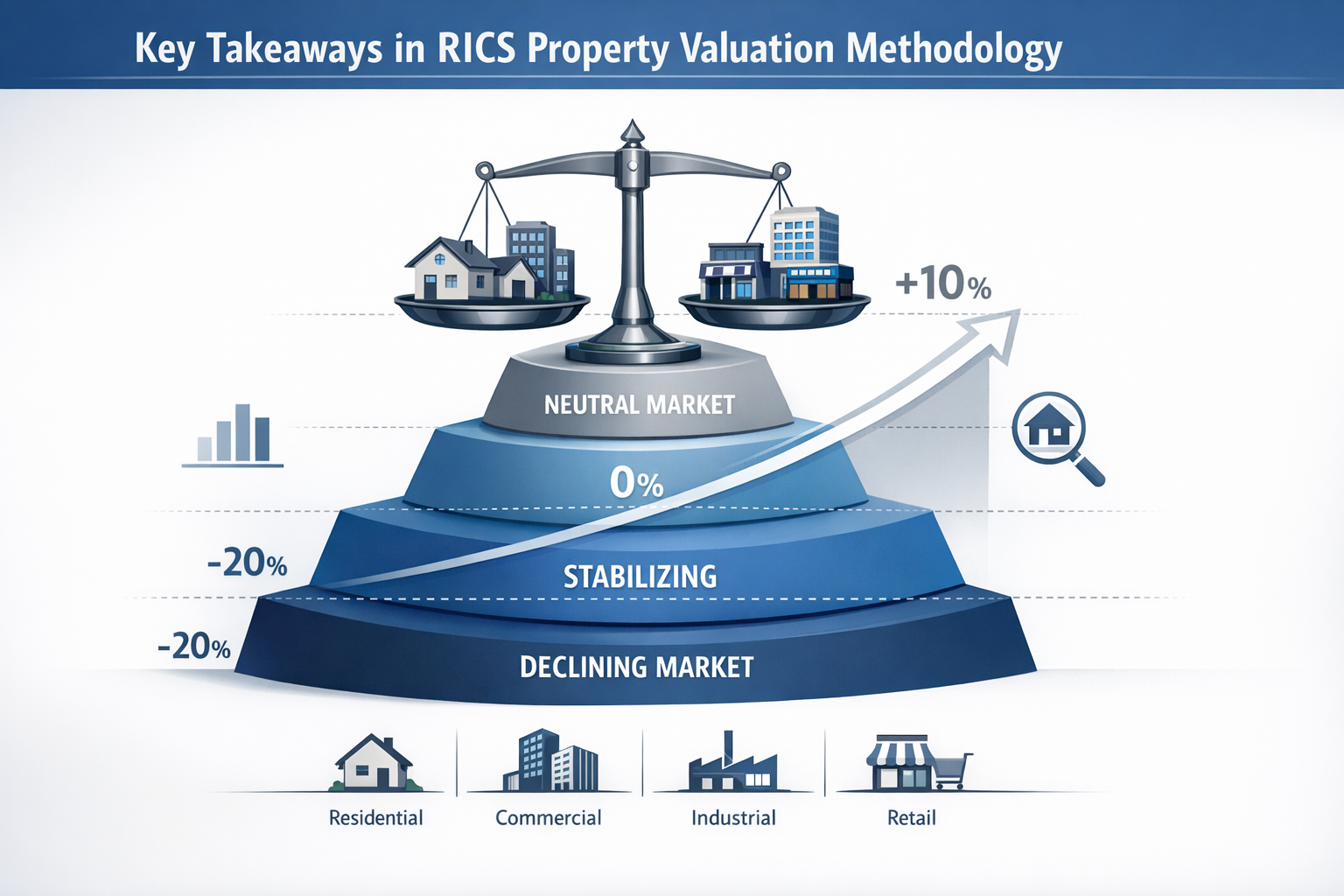 Key Takeaways in RICS Property Valuation Methodology

+10%

NEUTRAL MARKET

0%

-20%

STABILIZING

-20%

DECLINING MARKET

Residential

Commercial

Industrial

Retail