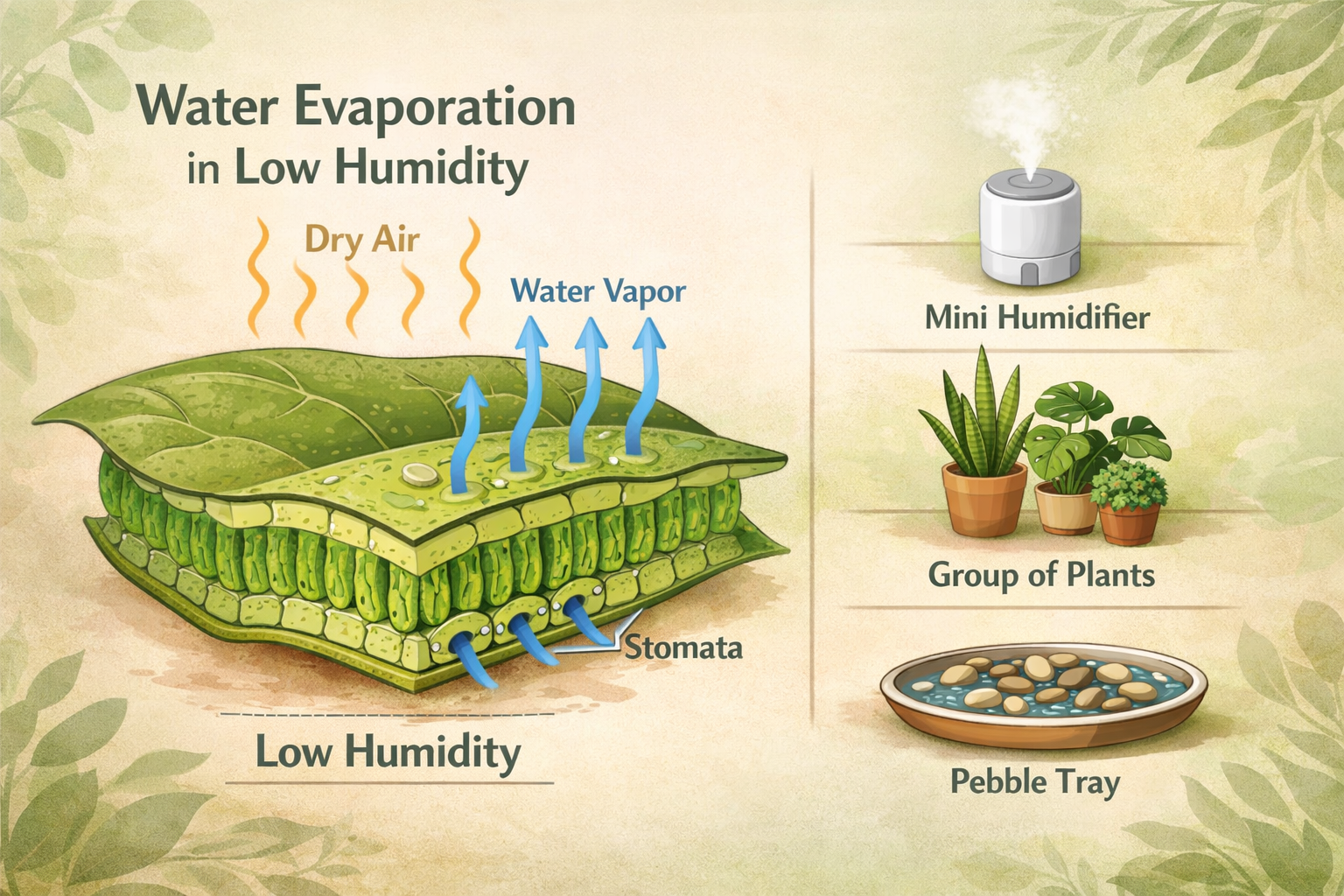 Water Evaporation in Low Humidity

Dry Air

Water Vapor

Stomata

Low Humidity

Mini Humidifier

Group of Plants

Pebble Tray