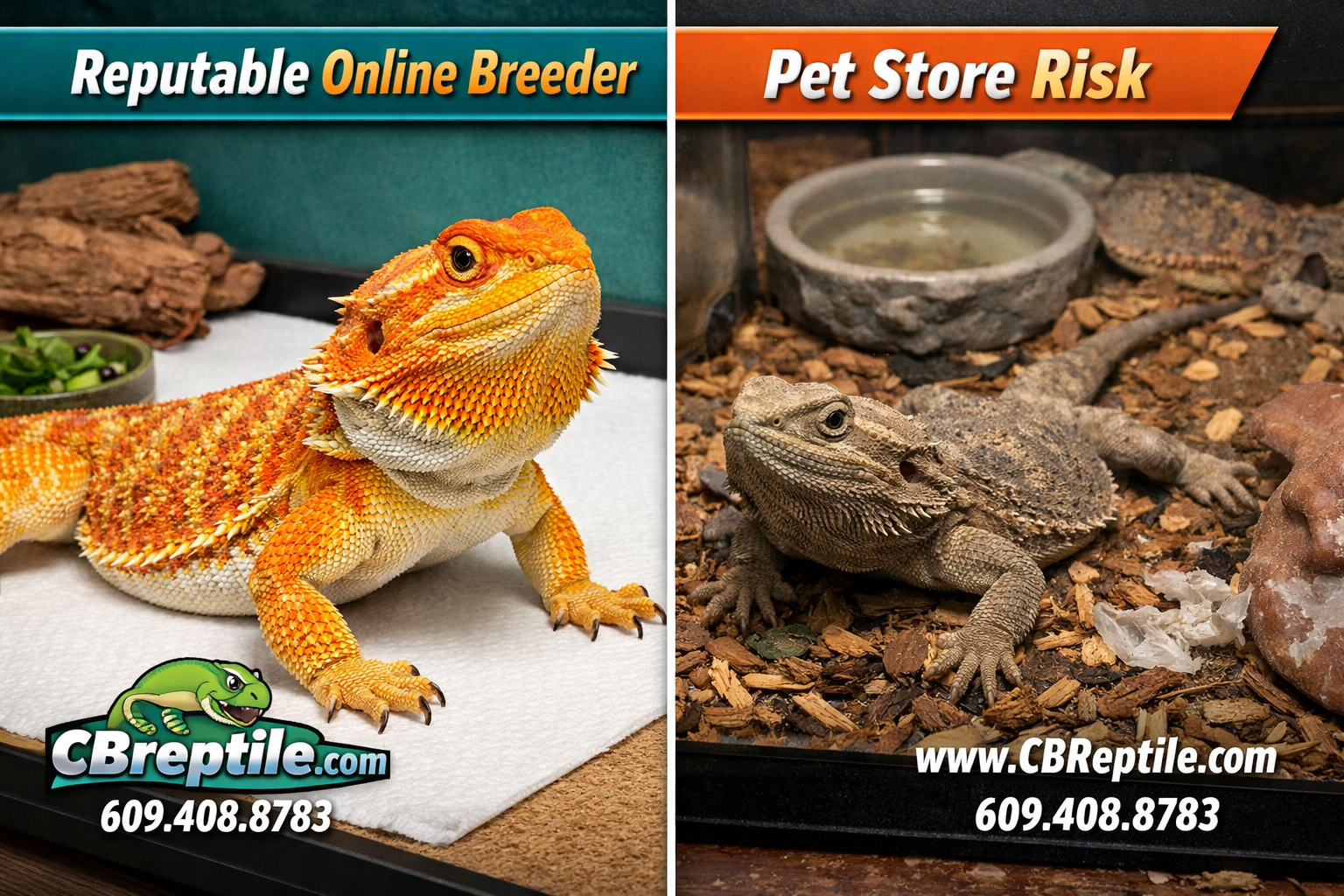 Reputable Online Breeder

CBreptile.com
609.408.8783

Pet Store Risk

www.CBReptile.com
609.408.8783