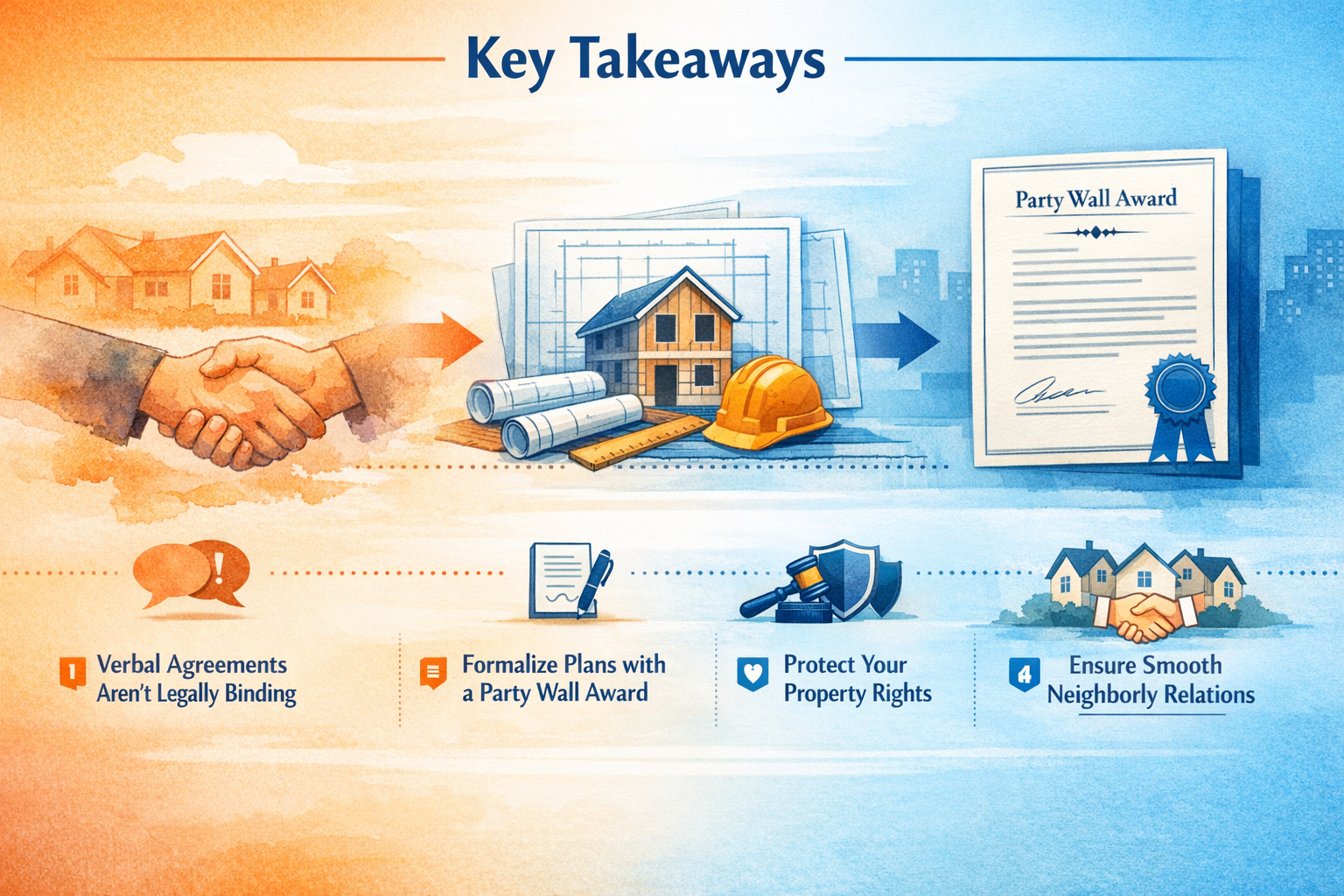 Key Takeaways

Party Wall Award

1 Verbal Agreements Aren't Legally Binding

Formalize Plans with a Party Wall Award

Protect Your Property Rights

4 Ensure Smooth Neighborly Relations