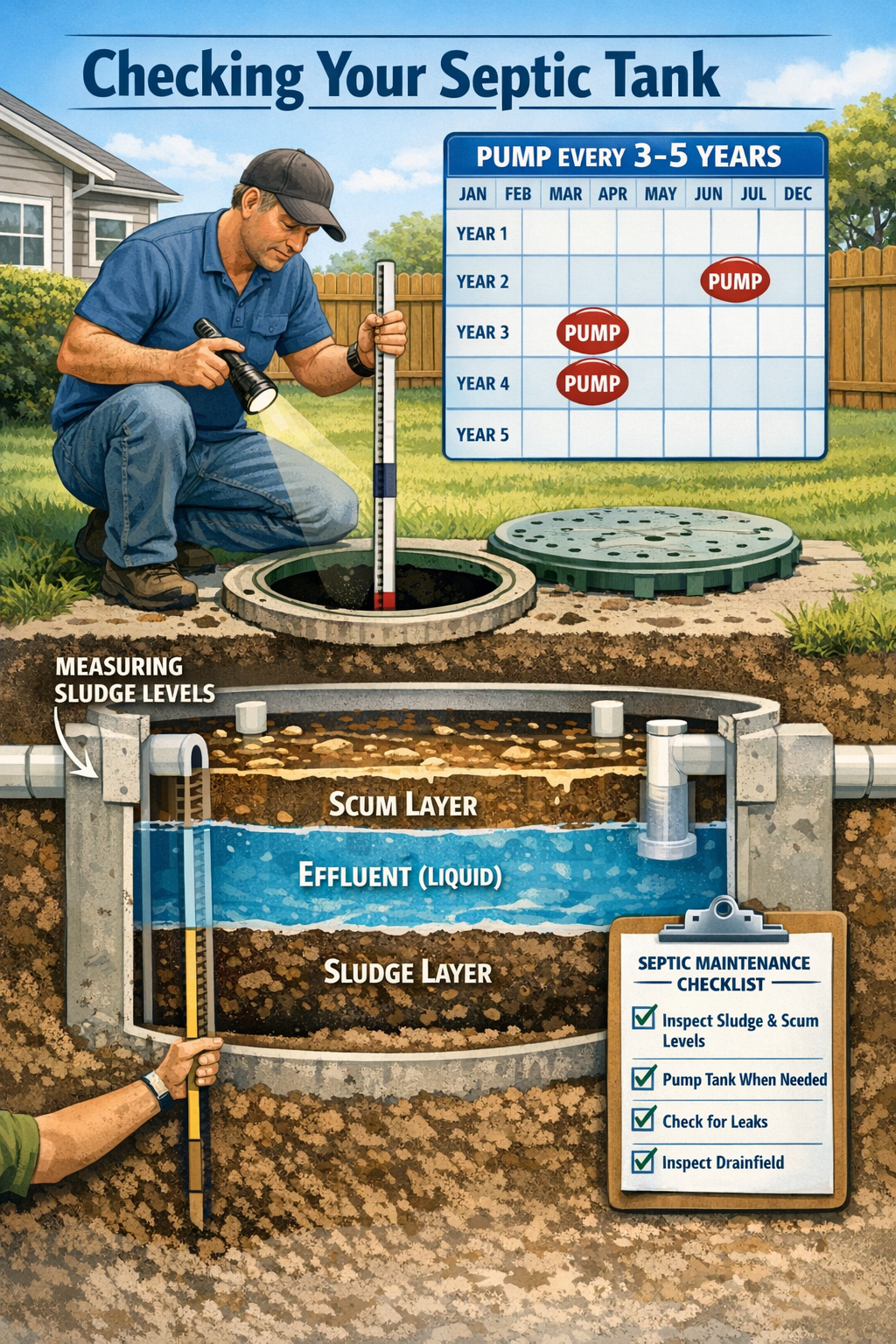 Checking Your Septic Tank

PUMP EVERY 3-5 YEARS

| | JAN | FEB | MAR | APR | MAY | JUN | JUL | DEC |
|---|---|---|---|---|---|---|---|---|
| YEAR 1 | | | | | | | | |
| YEAR 2 | | | | | | PUMP | | |
| YEAR 3 | | | PUMP | | | | | |
| YEAR 4 | | | PUMP | | | | | |
| YEAR 5 | | | | | | | | |

MEASURING SLUDGE LEVELS

SCUM LAYER

EFFLUENT (LIQUID)

SLUDGE LAYER

SEPTIC MAINTENANCE CHECKLIST

Inspect Sludge & Scum Levels

Pump Tank When Needed

Check for Leaks

Inspect Drainfield