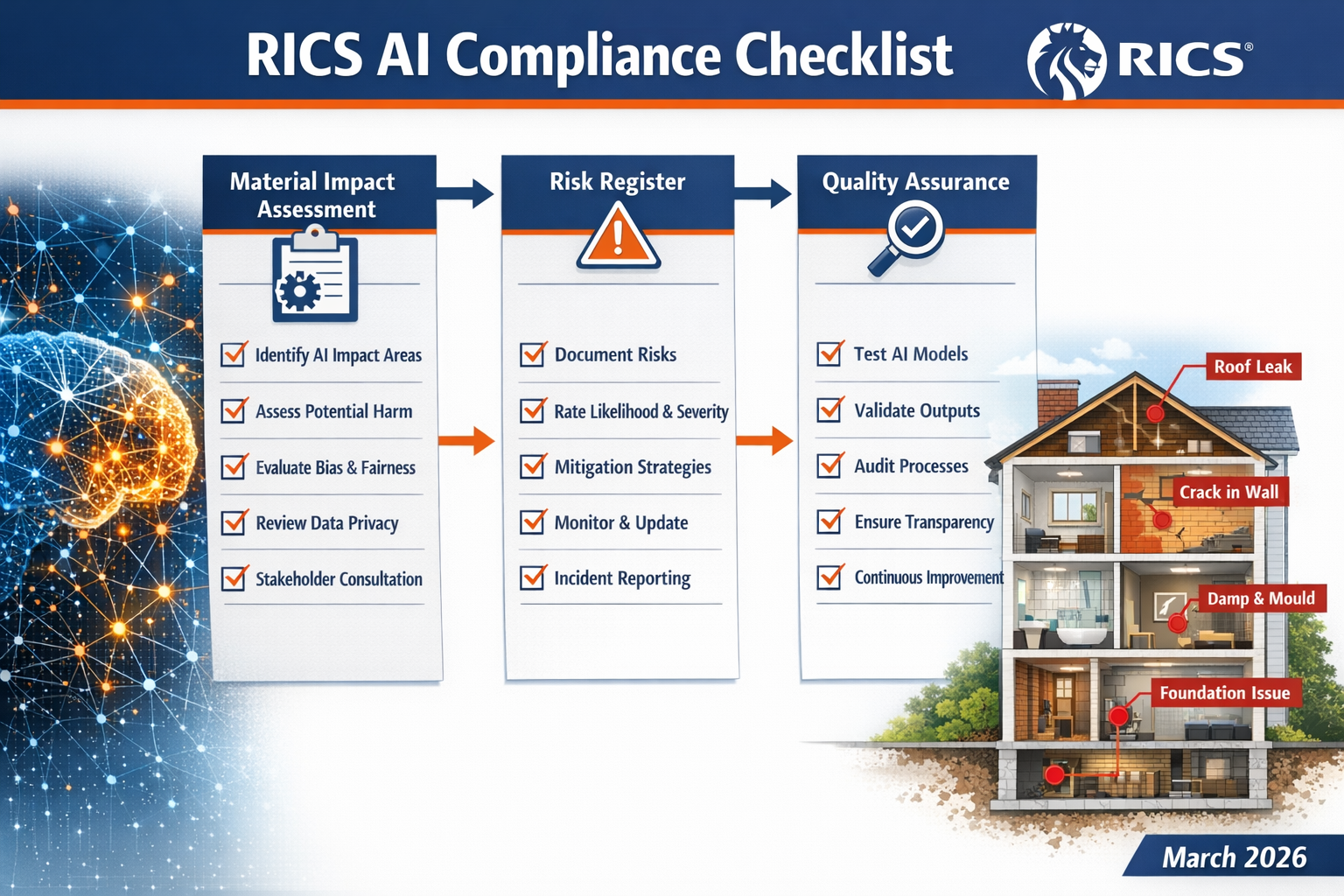 RICS AI Compliance Checklist

RICS®

Material Impact Assessment

Identify AI Impact Areas
Assess Potential Harm
Evaluate Bias & Fairness
Review Data Privacy
Stakeholder Consultation

Risk Register

Document Risks
Rate Likelihood & Severity
Mitigation Strategies
Monitor & Update
Incident Reporting

Quality Assurance

Test AI Models
Validate Outputs
Audit Processes
Ensure Transparency
Continuous Improvement

Roof Leak
Crack in Wall
Damp & Mould
Foundation Issue

March 2026