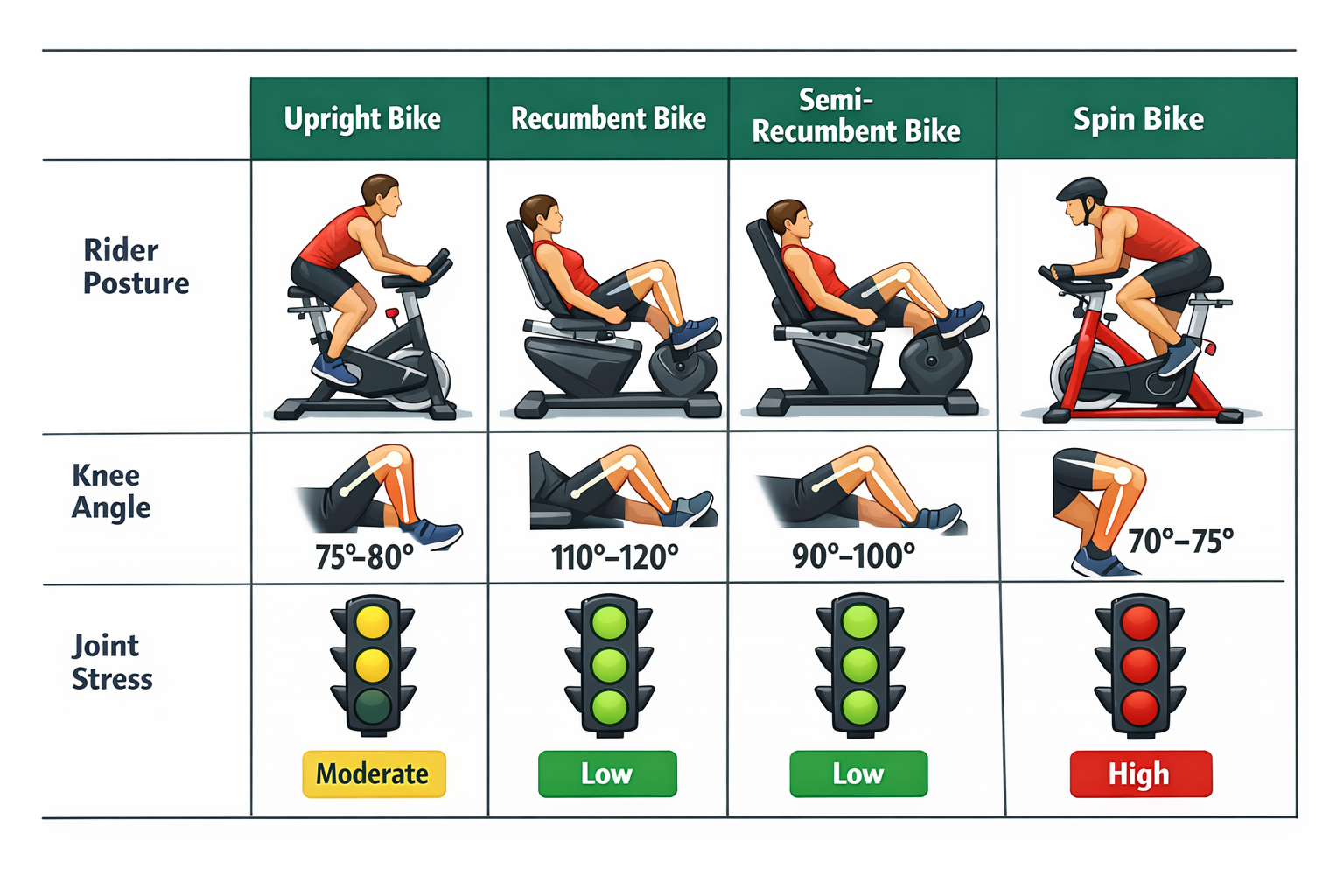 | | Upright Bike | Recumbent Bike | Semi-Recumbent Bike | Spin Bike |
|---|---|---|---|---|
| Rider Posture | | | | |
| Knee Angle | 75°–80° | 110°–120° | 90°–100° | 70°–75° |
| Joint Stress | Moderate | Low | Low | High |