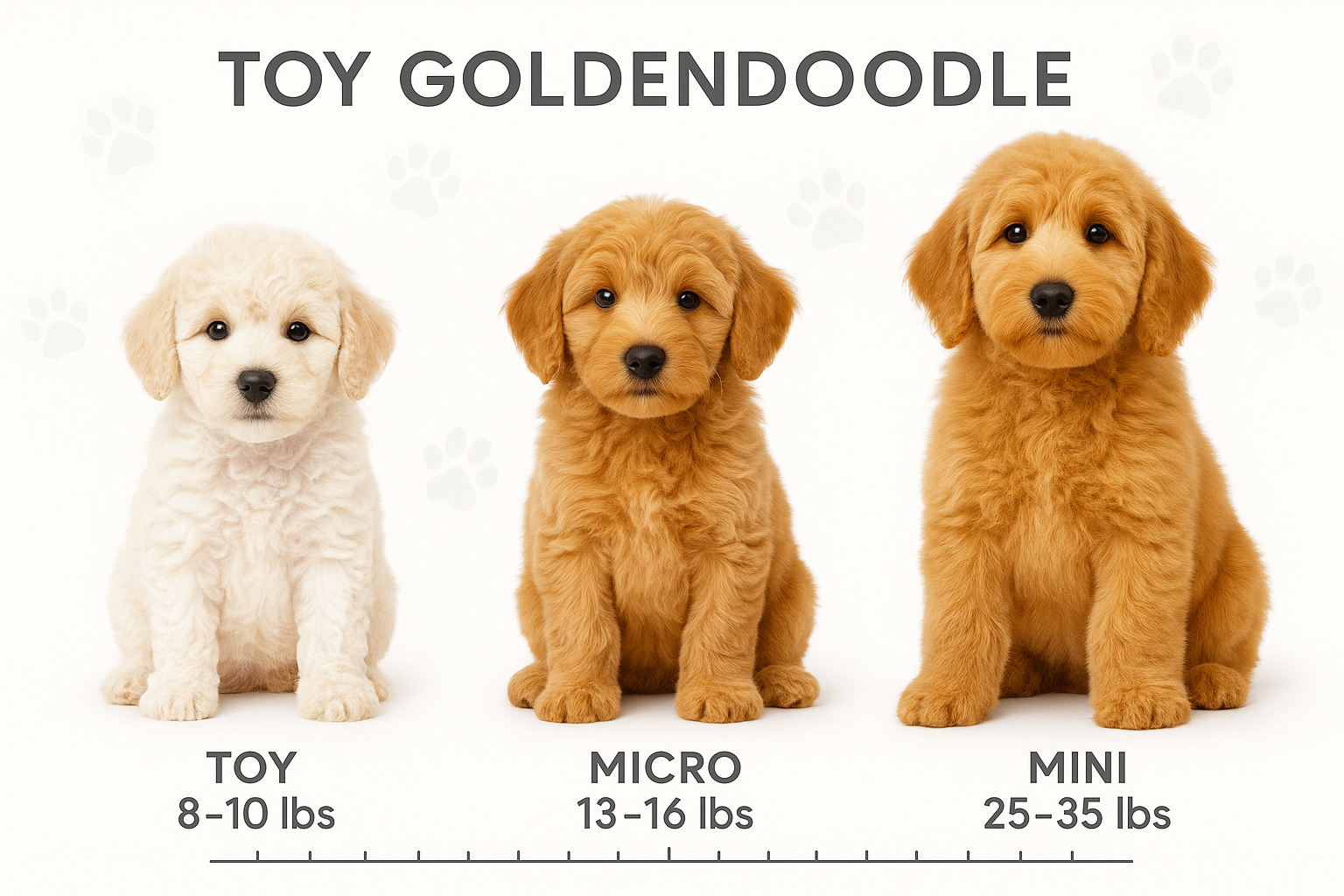 TOY GOLDENDOODLE

TOY
8–10 lbs

MICRO
13–16 lbs

MINI
25–35 lbs