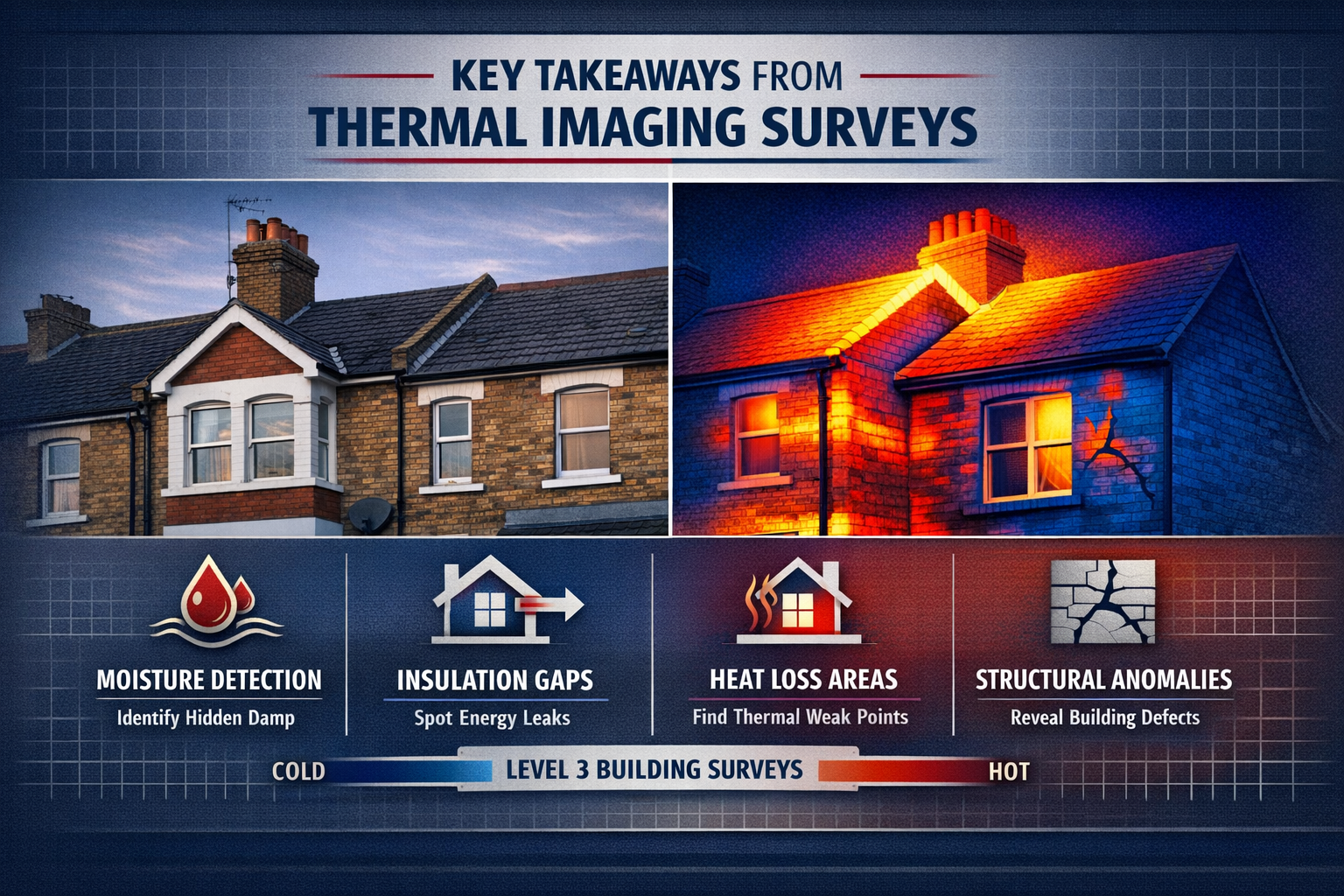 KEY TAKEAWAYS FROM
THERMAL IMAGING SURVEYS

MOISTURE DETECTION
Identify Hidden Damp

INSULATION GAPS
Spot Energy Leaks

HEAT LOSS AREAS
Find Thermal Weak Points

STRUCTURAL ANOMALIES
Reveal Building Defects

COLD LEVEL 3 BUILDING SURVEYS HOT