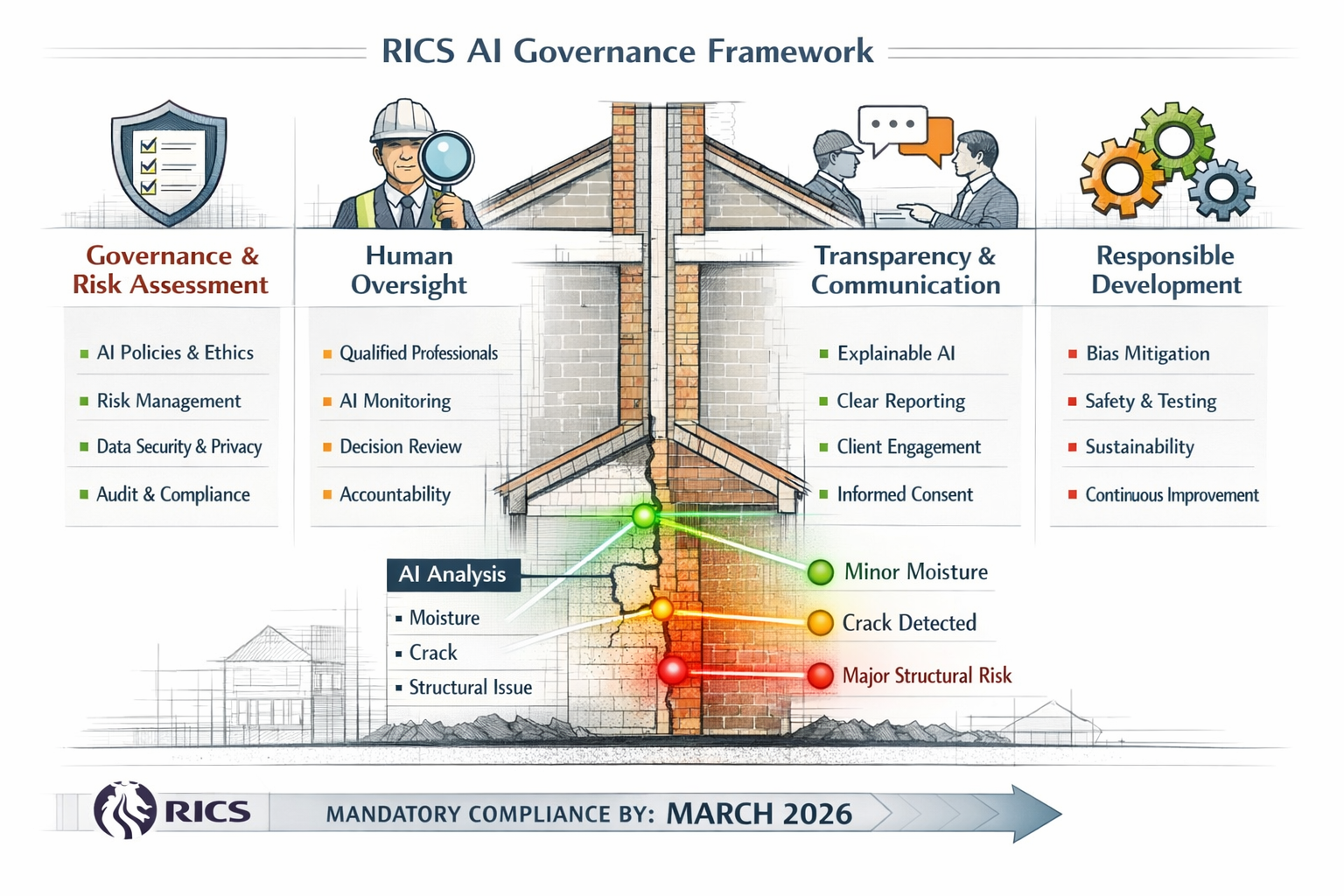 RICS AI Governance Framework

Governance & Risk Assessment

- AI Policies & Ethics
- Risk Management
- Data Security & Privacy
- Audit & Compliance

Human Oversight

- Qualified Professionals
- AI Monitoring
- Decision Review
- Accountability

Transparency & Communication

- Explainable AI
- Clear Reporting
- Client Engagement
- Informed Consent

Responsible Development

- Bias Mitigation
- Safety & Testing
- Sustainability
- Continuous Improvement

AI Analysis

- Moisture
- Crack
- Structural Issue

Minor Moisture

Crack Detected

Major Structural Risk

RICS

MANDATORY COMPLIANCE BY: MARCH 2026