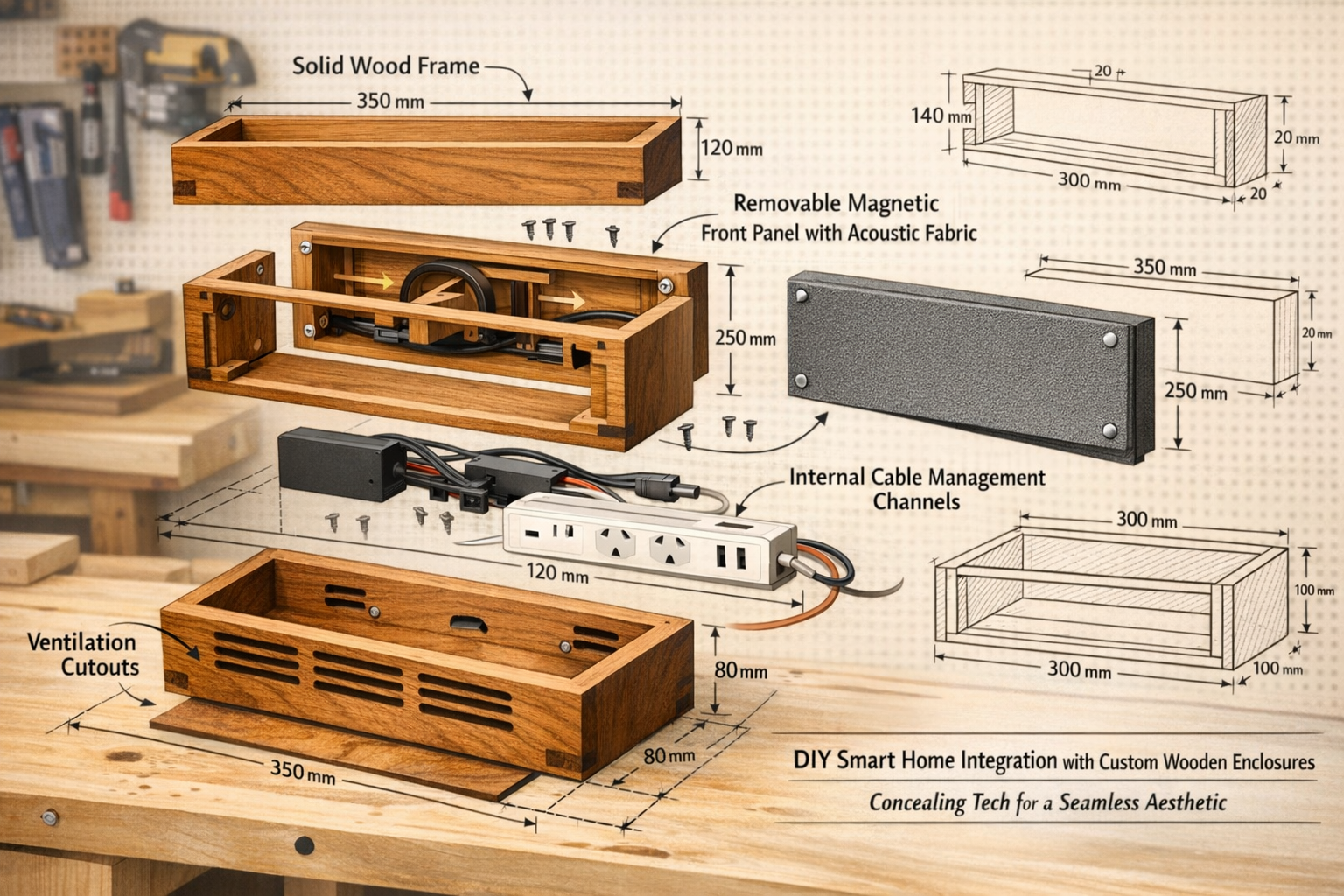 Solid Wood Frame

350 mm

120 mm

Removable Magnetic
Front Panel with Acoustic Fabric

250 mm

Internal Cable Management
Channels

120 mm

Ventilation
Cutouts

80 mm

80 mm

350 mm

20

140 mm

20 mm

300 mm

20

350 mm

20 mm

250 mm

300 mm

100 mm

300 mm

100 mm

DIY Smart Home Integration with Custom Wooden Enclosures

Concealing Tech for a Seamless Aesthetic