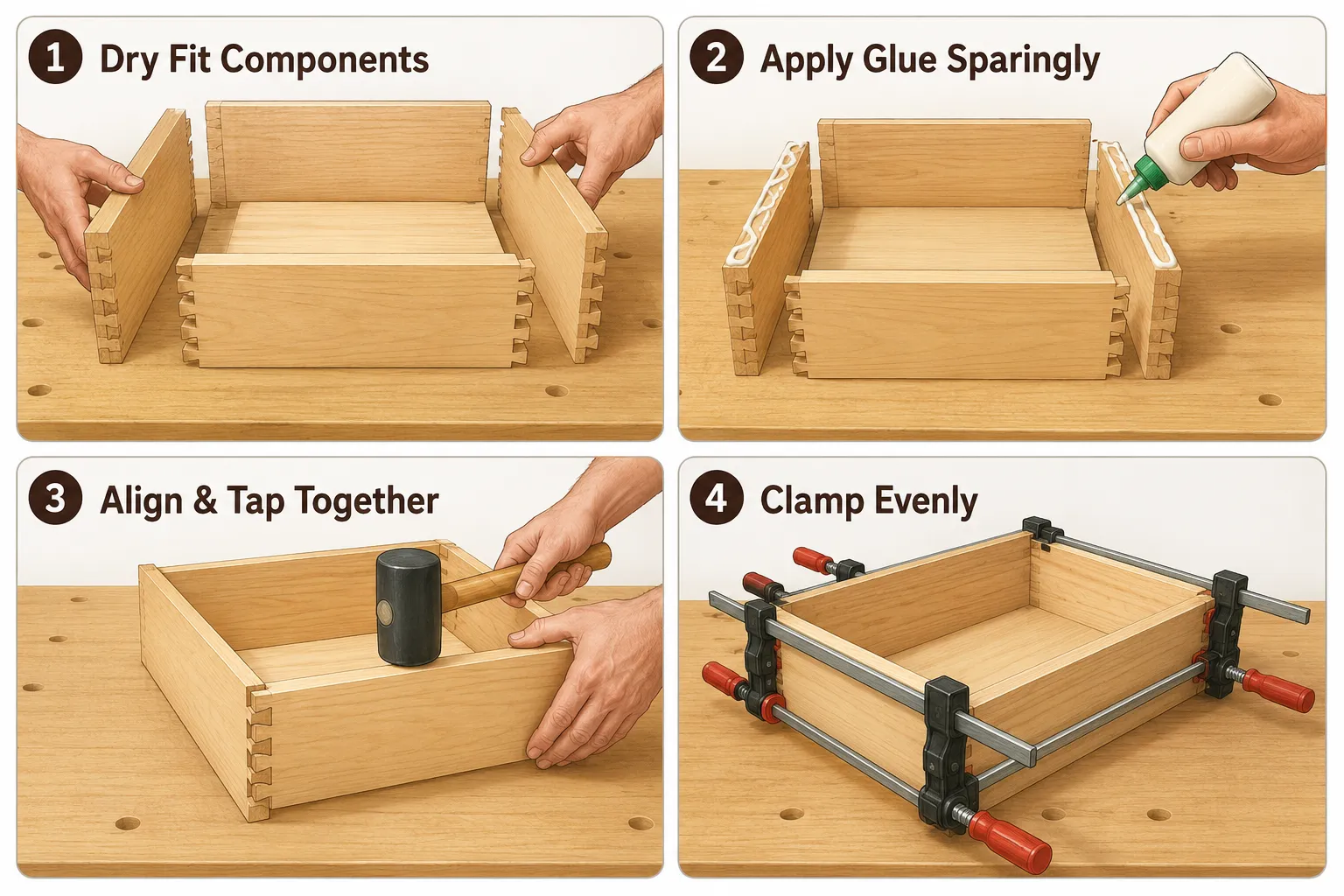 1 Dry Fit Components

2 Apply Glue Sparingly

3 Align & Tap Together

4 Clamp Evenly