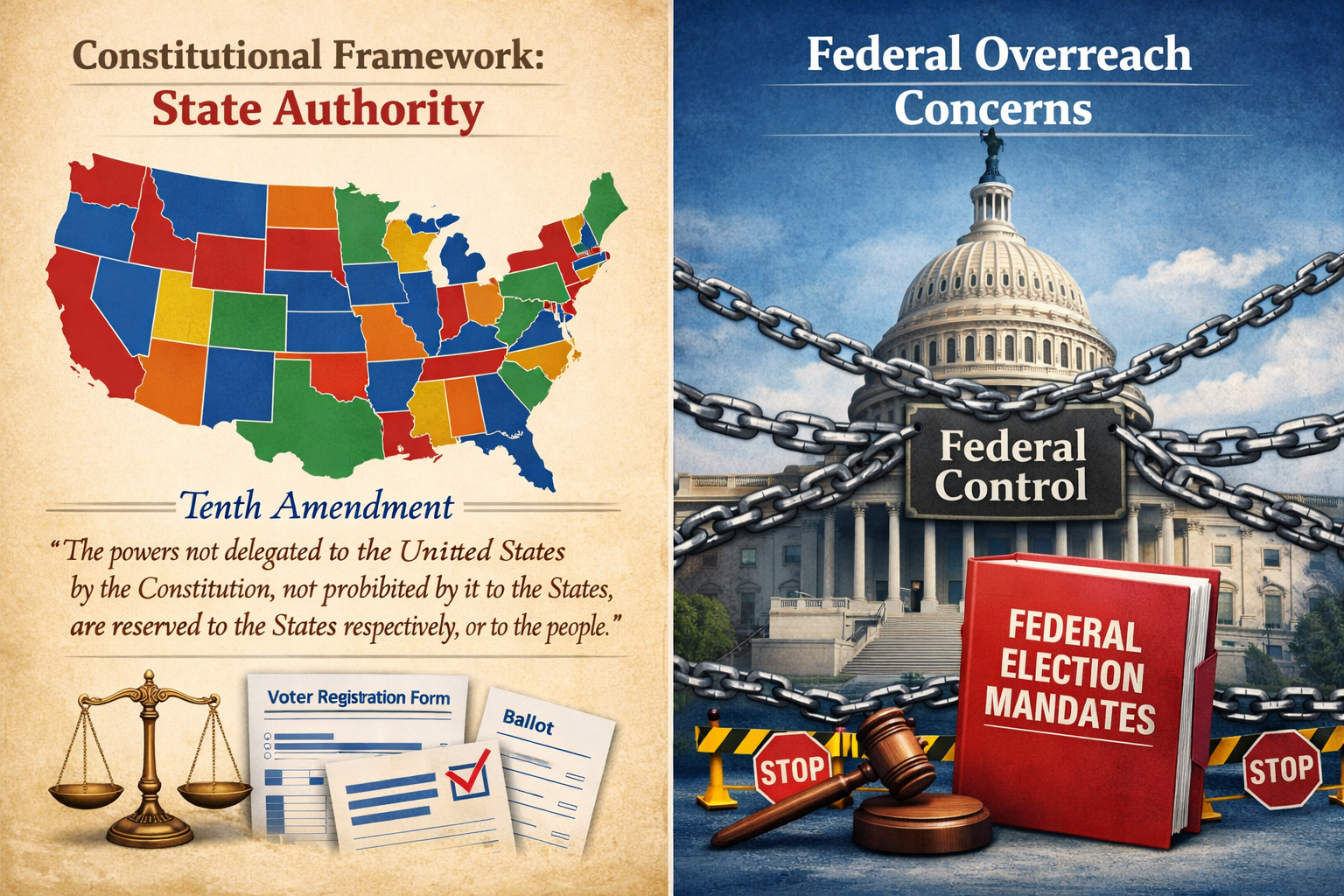 Constitutional Framework:
State Authority

Tenth Amendment

"The powers not delegated to the Unitted States by the Constitution, not probibited by it to the States, are reserved to the States respectively, or to the people."

Voter Registration Form

Ballot

Federal Overreach Concerns

Federal Control

FEDERAL ELECTION MANDATES

STOP

STOP