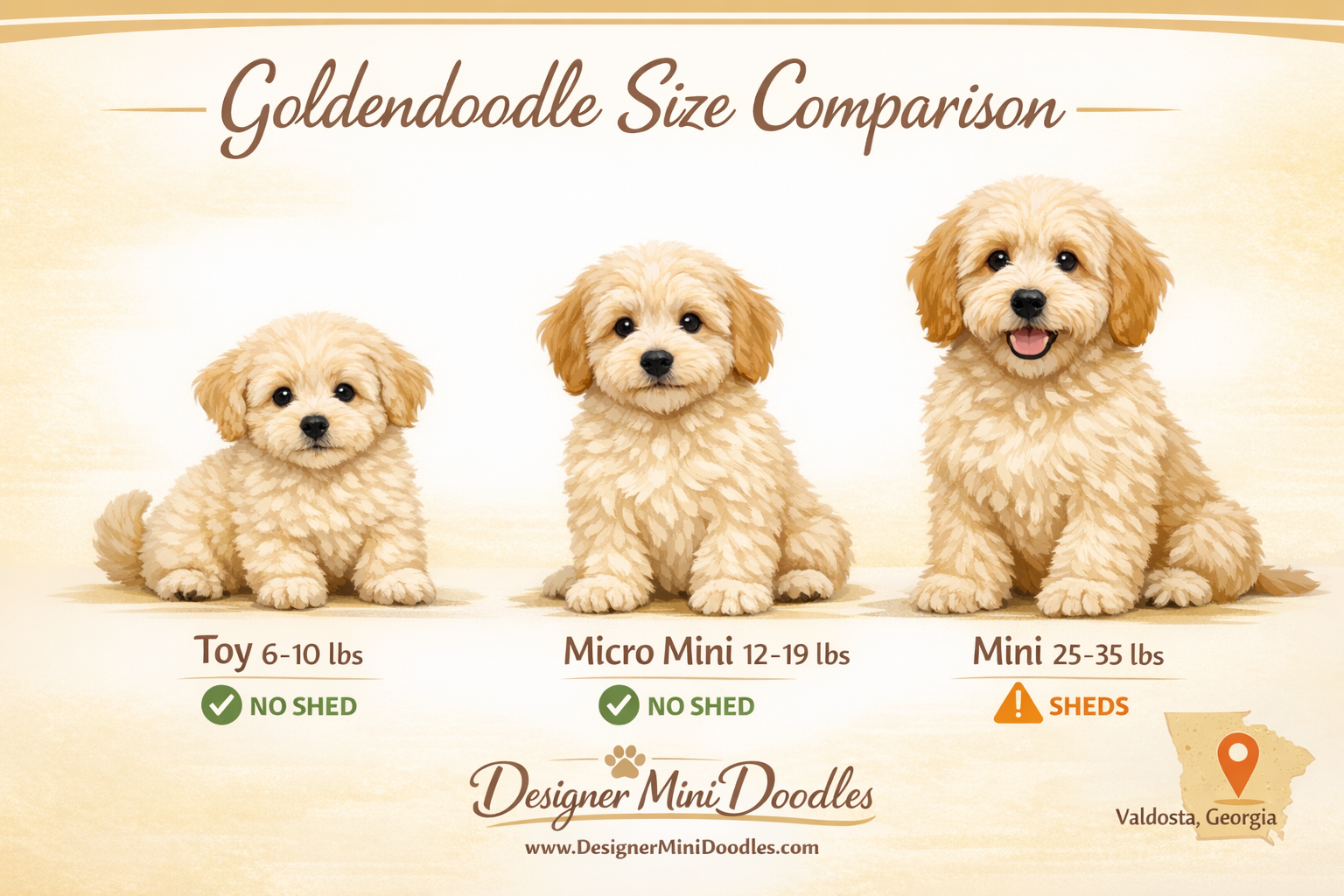 Goldendoodle Size Comparison

Toy 6-10 lbs
NO SHED

Micro Mini 12-19 lbs
NO SHED

Mini 25-35 lbs
SHEDS

Designer Mini Doodles
www.DesignerMiniDoodles.com

Valdosta, Georgia