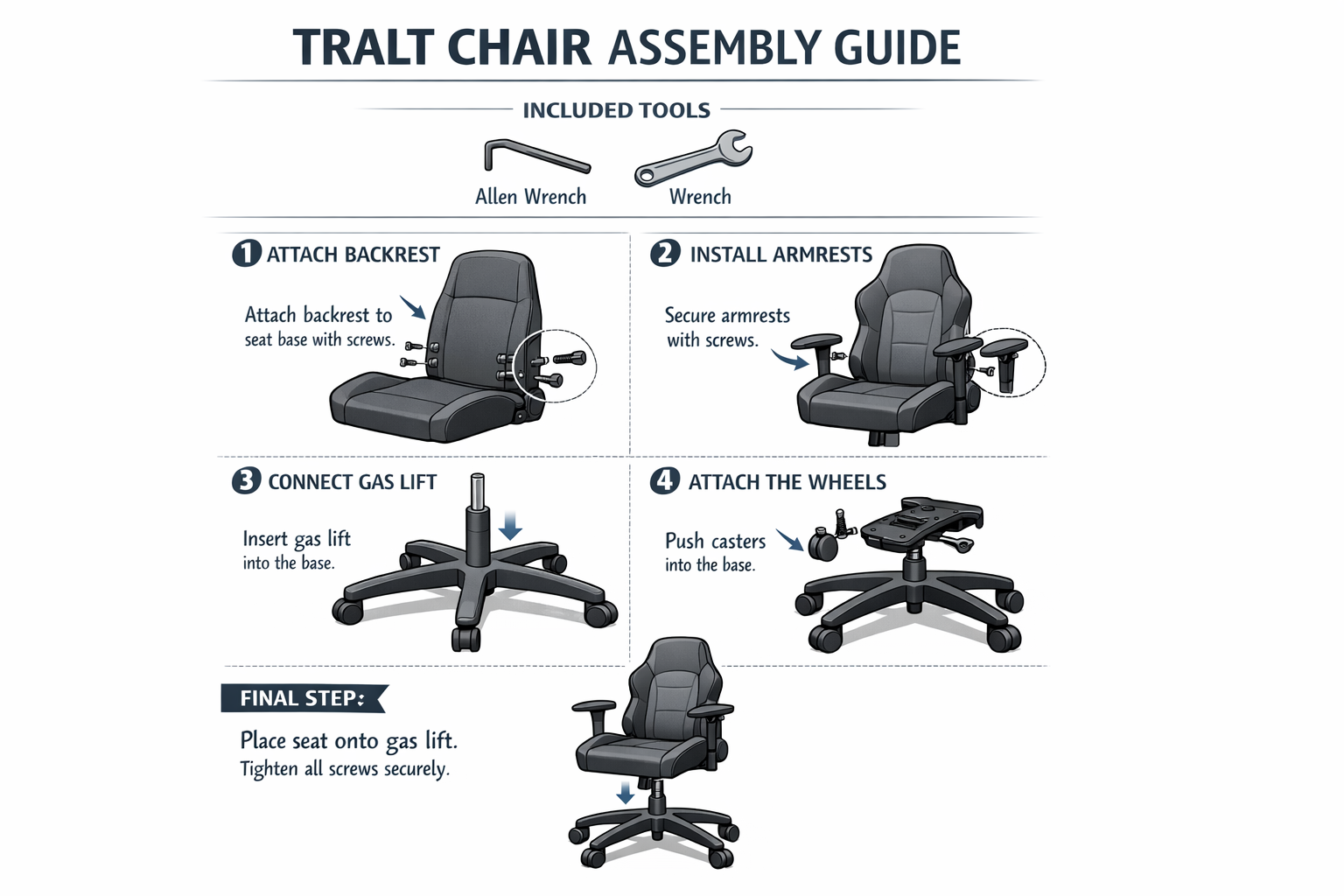 TRALT CHAIR ASSEMBLY GUIDE

INCLUDED TOOLS

Allen Wrench

Wrench

1 ATTACH BACKREST

Attach backrest to seat base with screws.

2 INSTALL ARMRESTS

Secure armrests with screws.

3 CONNECT GAS LIFT

Insert gas lift into the base.

4 ATTACH THE WHEELS

Push casters into the base.

FINAL STEP:

Place seat onto gas lift.
Tighten all screws securely.