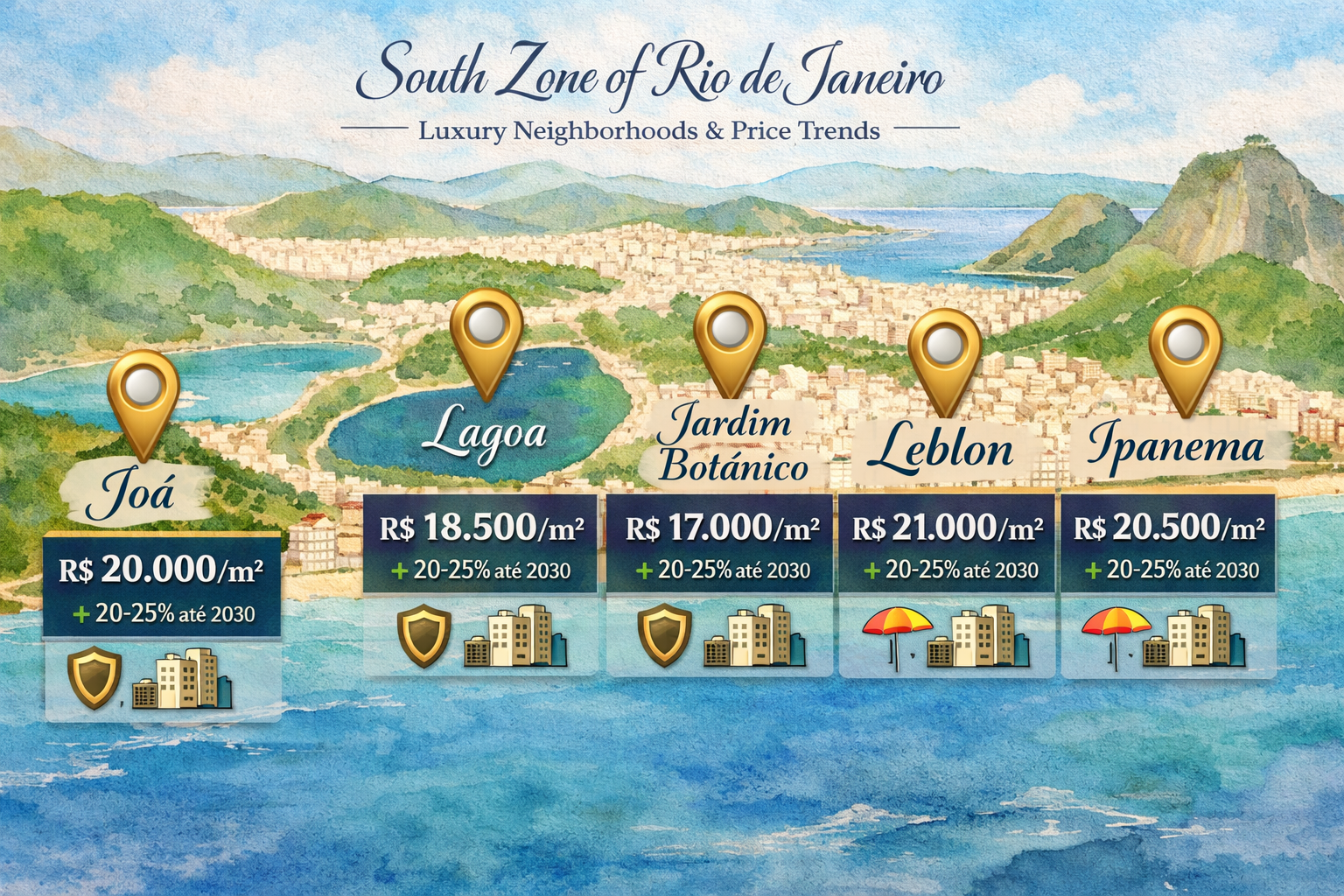 South Zone of Rio de Janeiro

Luxury Neighborhoods & Price Trends

Joá
R$ 20.000/m²
+ 20-25% até 2030

Lagoa
R$ 18.500/m²
+ 20-25% até 2030

Jardim Botánico
R$ 17.000/m²
+ 20-25% até 2030

Leblon
R$ 21.000/m²
+ 20-25% até 2030

Ipanema
R$ 20.500/m²
+ 20-25% até 2030