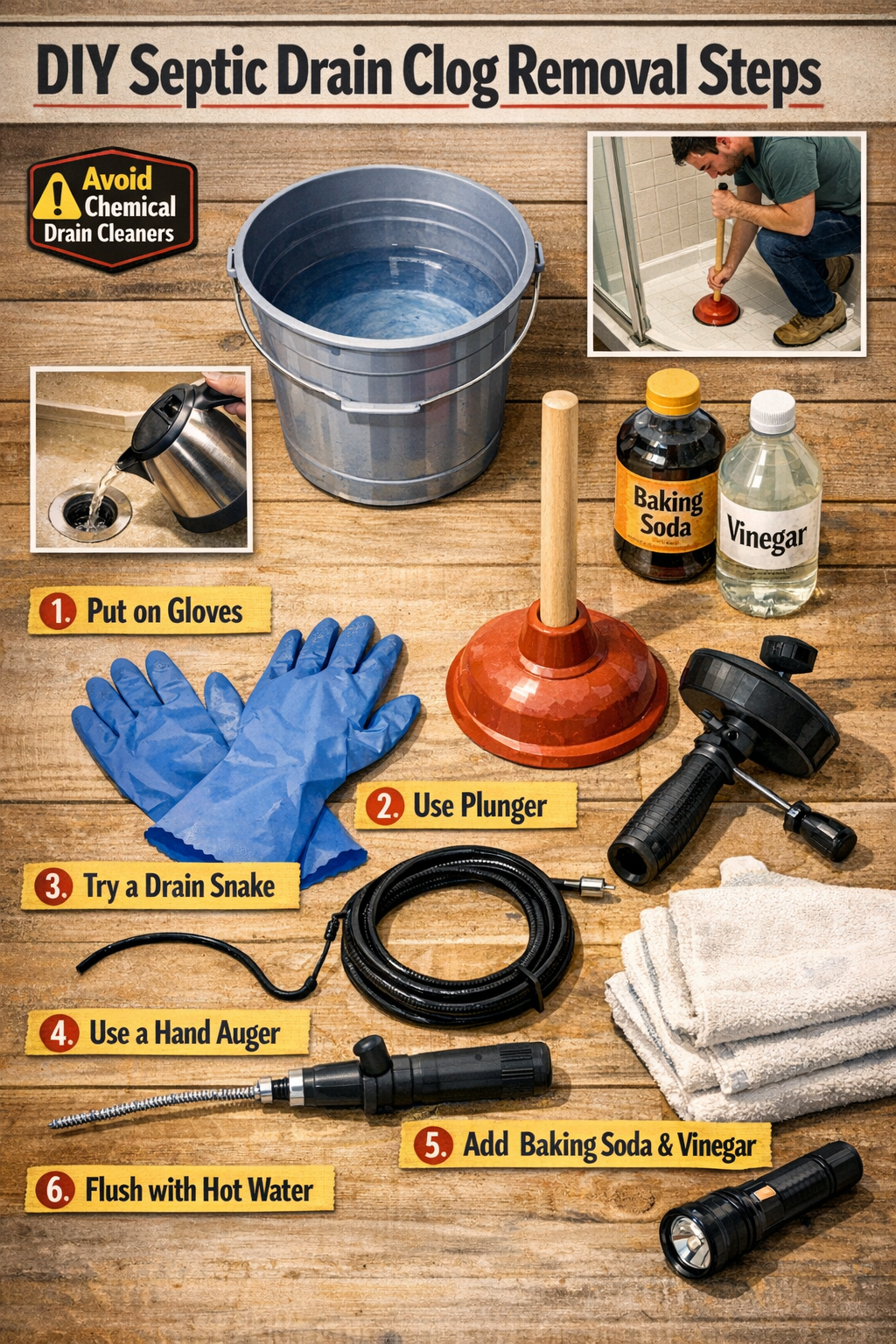 DIY Septic Drain Clog Removal Steps

Avoid Chemical Drain Cleaners

Baking Soda

Vinegar

1. Put on Gloves

2. Use Plunger

3. Try a Drain Snake

4. Use a Hand Auger

5. Add Baking Soda & Vinegar

6. Flush with Hot Water