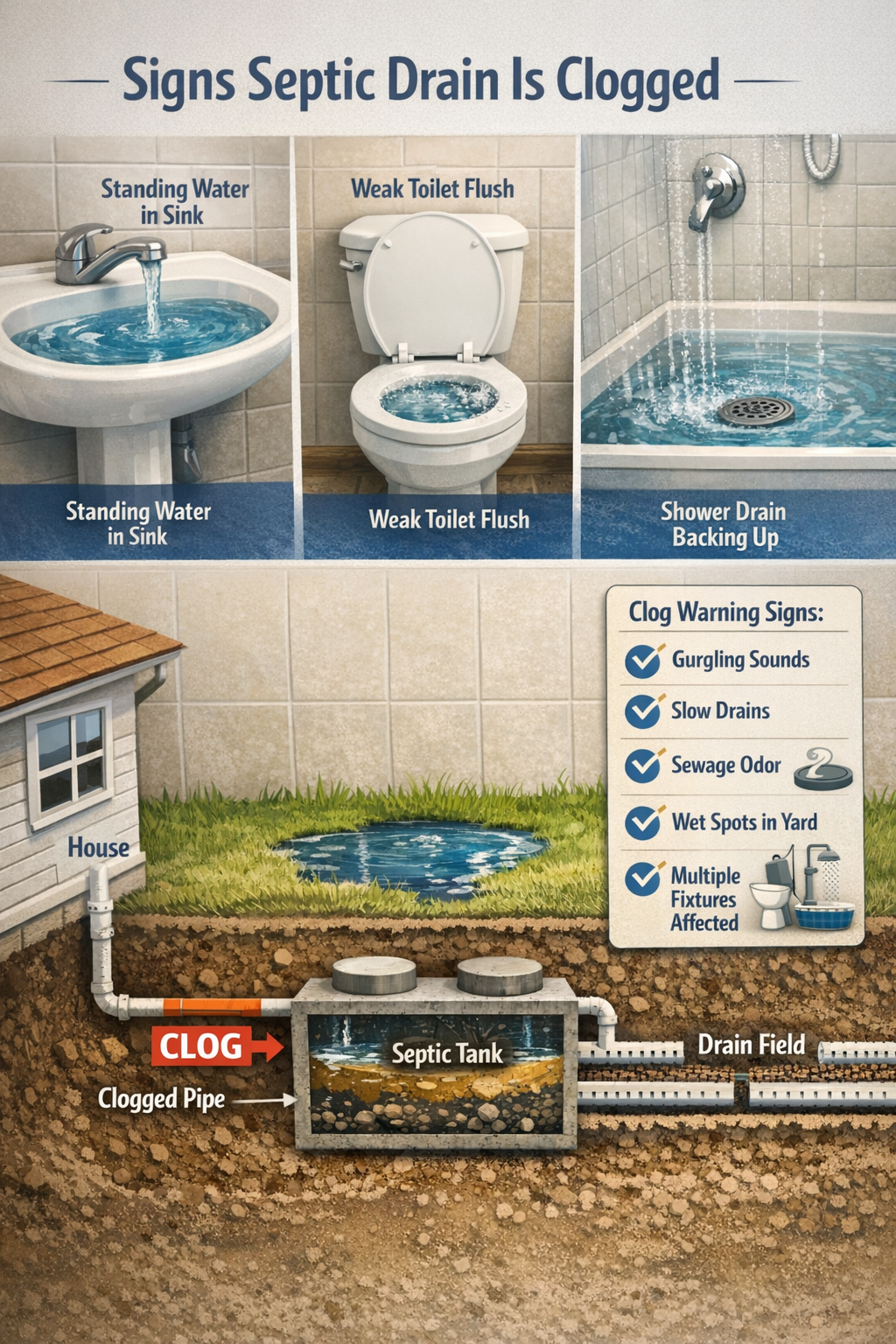 Signs Septic Drain Is Clogged

Standing Water in Sink

Weak Toilet Flush

Standing Water in Sink

Weak Toilet Flush

Shower Drain Backing Up

Clog Warning Signs:

Gurgling Sounds

Slow Drains

Sewage Odor

Wet Spots in Yard

Multiple Fixtures Affected

House

CLOG

Clogged Pipe

Septic Tank

Drain Field