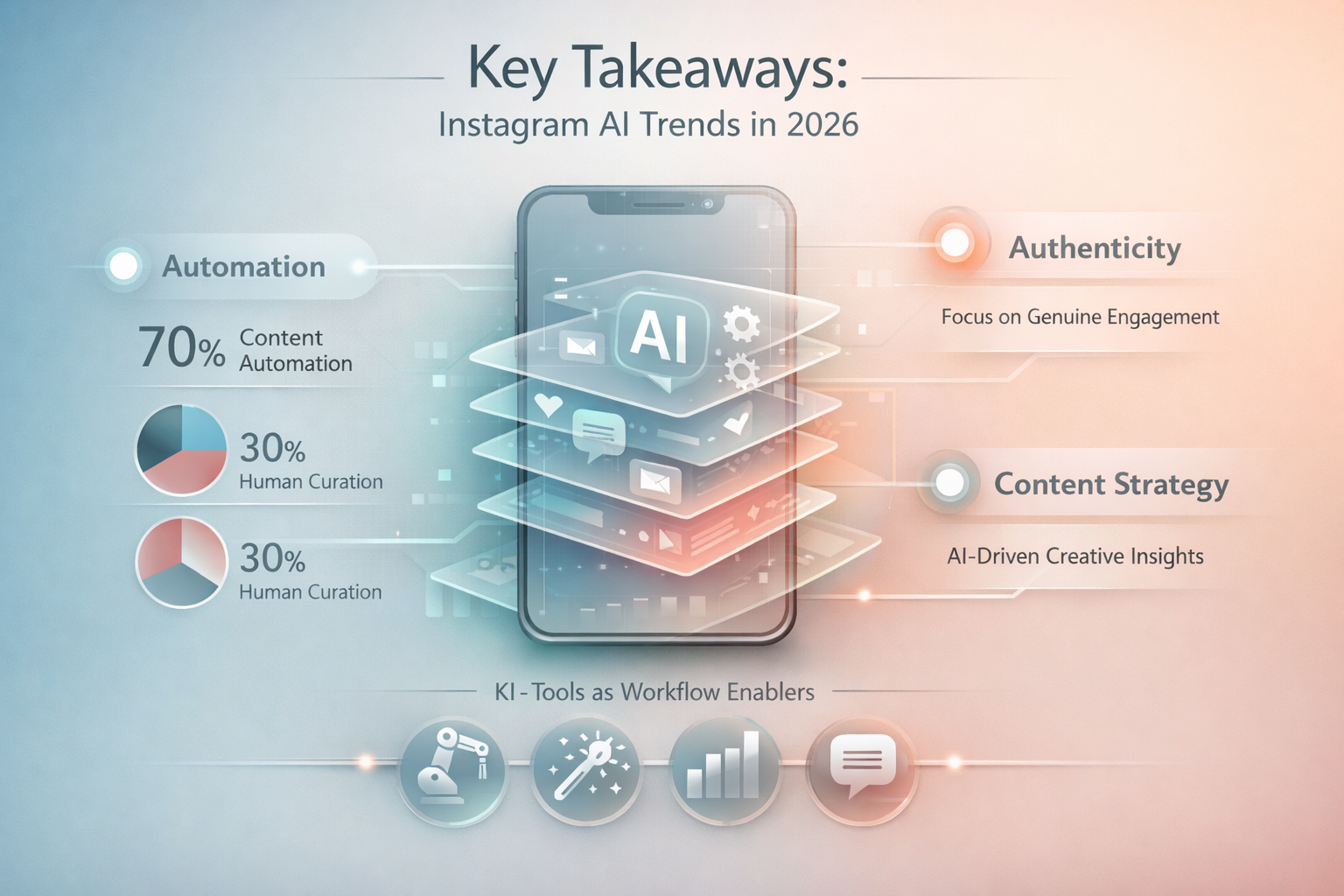 Key Takeaways:
Instagram AI Trends in 2026

Automation

70% Content Automation

30% Human Curation

30% Human Curation

AI

Authenticity

Focus on Genuine Engagement

Content Strategy

AI-Driven Creative Insights

KI - Tools as Workflow Enablers