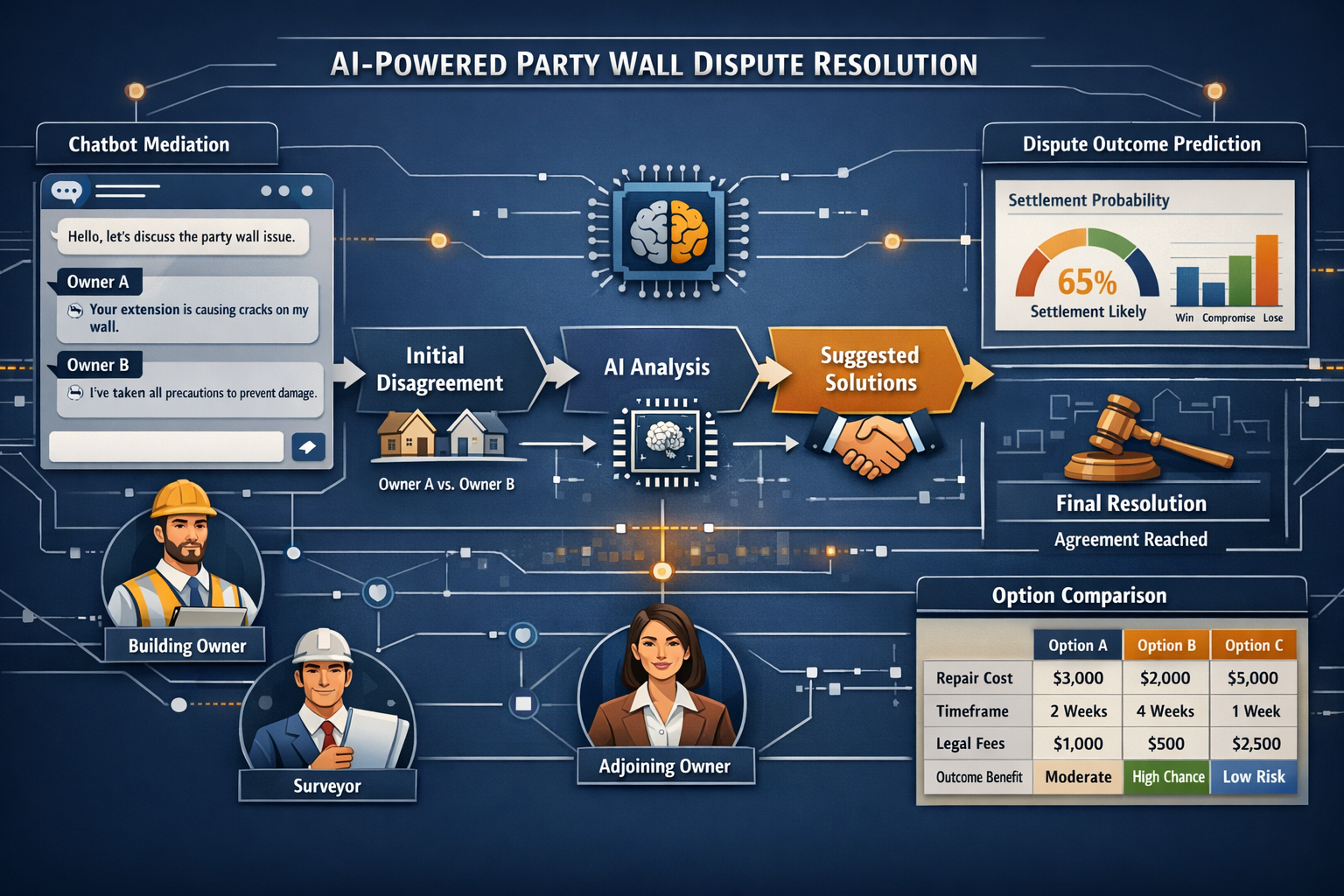 AI-POWERED PARTY WALL DISPUTE RESOLUTION

Chatbot Mediation

Hello, let's discuss the party wall issue.

Owner A

Your extension is causing cracks on my wall.

Owner B

I've taken all precautions to prevent damage.

Initial Disagreement

Owner A vs. Owner B

AI Analysis

Suggested Solutions

Dispute Outcome Prediction

Settlement Probability

65%

Settlement Likely

Win Compromise Lose

Final Resolution

Agreement Reached

Building Owner

Surveyor

Adjoining Owner

Option Comparison

| | Option A | Option B | Option C |
|---|---|---|---|
| Repair Cost | $3,000 | $2,000 | $5,000 |
| Timeframe | 2 Weeks | 4 Weeks | 1 Week |
| Legal Fees | $1,000 | $500 | $2,500 |
| Outcome Benefit | Moderate | High Chance | Low Risk |