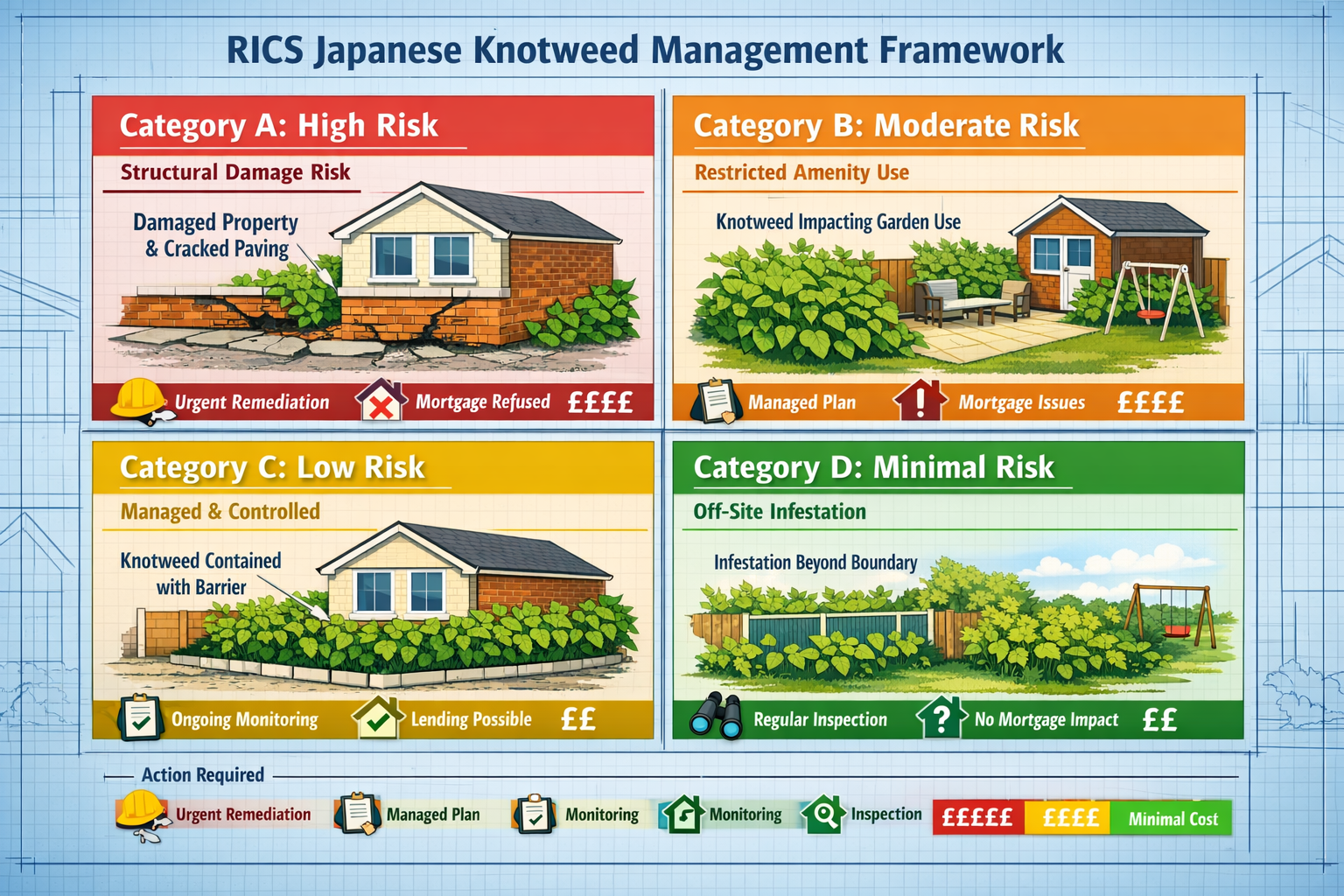 RICS Japanese Knotweed Management Framework

Category A: High Risk

Structural Damage Risk

Damaged Property & Cracked Paving

Urgent Remediation

Mortgage Refused

££££

Category B: Moderate Risk

Restricted Amenity Use

Knotweed Impacting Garden Use

Managed Plan

Mortgage Issues

££££

Category C: Low Risk

Managed & Controlled

Knotweed Contained with Barrier

Ongoing Monitoring

Lending Possible

££

Category D: Minimal Risk

Off-Site Infestation

Infestation Beyond Boundary

Regular Inspection

No Mortgage Impact

££

Action Required

Urgent Remediation

Managed Plan

Monitoring

Monitoring

Inspection

£££££

££££

Minimal Cost