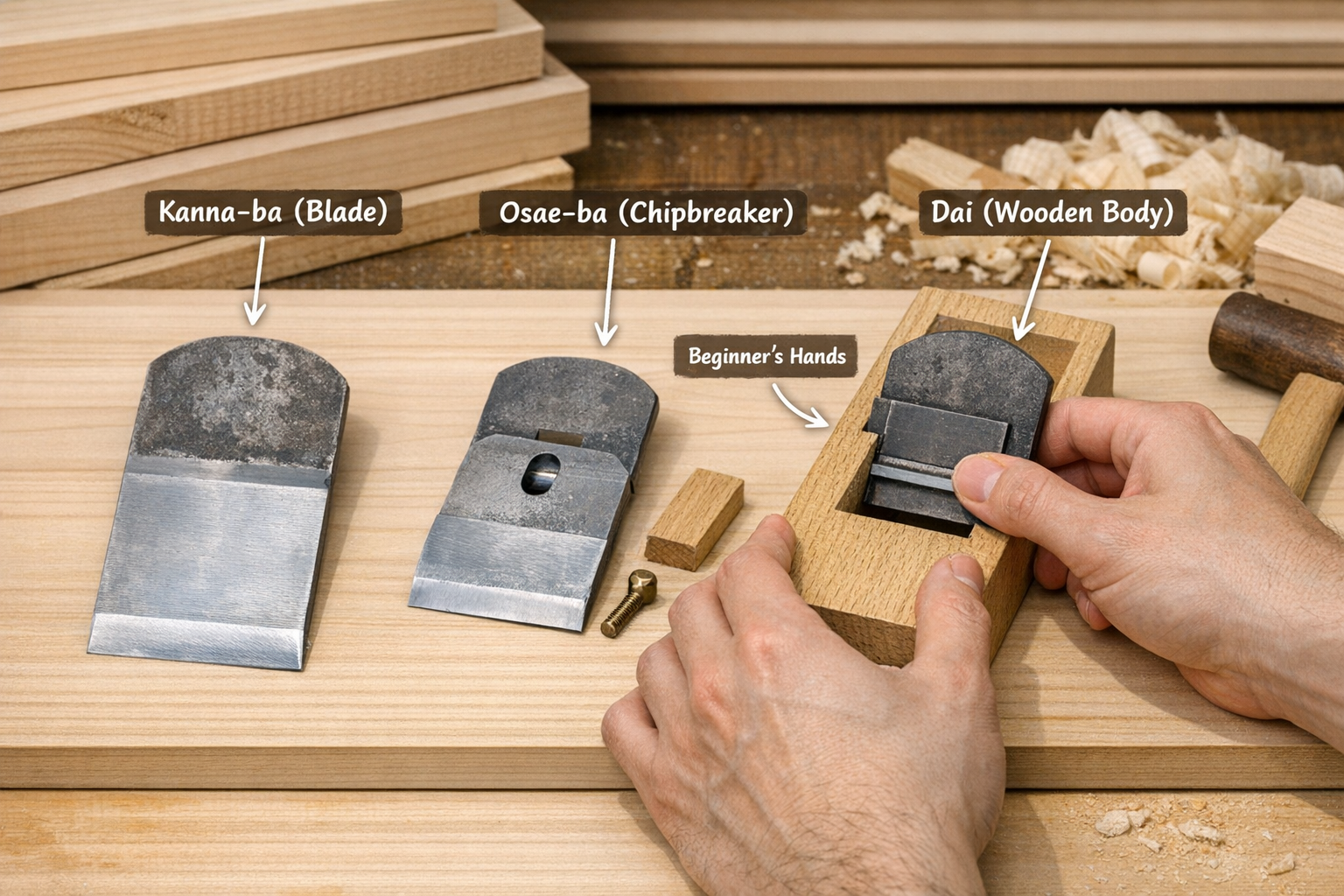 Kanna-ba (Blade)

Osae-ba (Chipbreaker)

Dai (Wooden Body)

Beginner's Hands