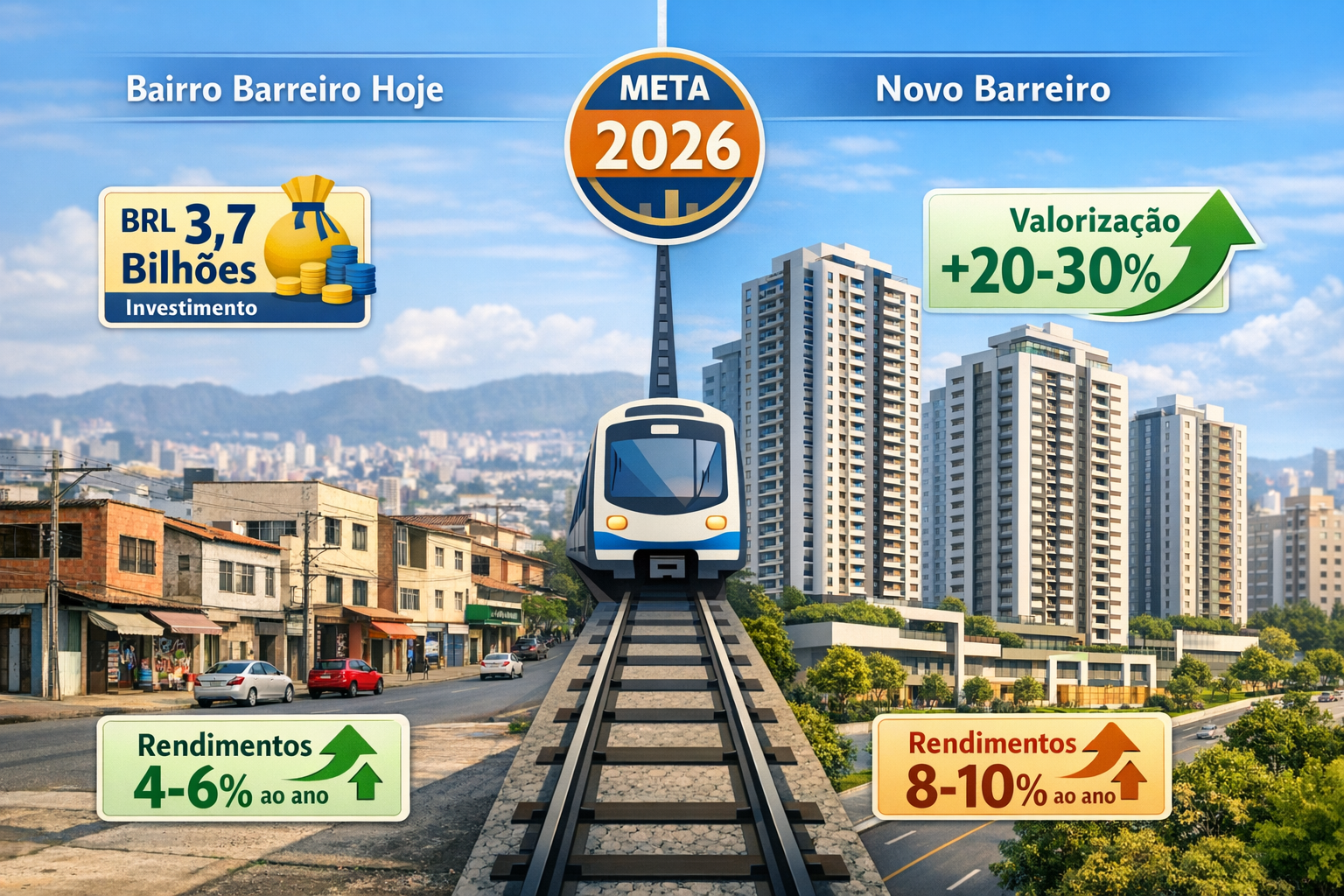 Bairro Barreiro Hoje

META
2026

Novo Barreiro

BRL 3,7 Bilhões
Investimento

Valorização
+20-30%

Rendimentos
4-6% ao ano

Rendimentos
8-10% ao ano