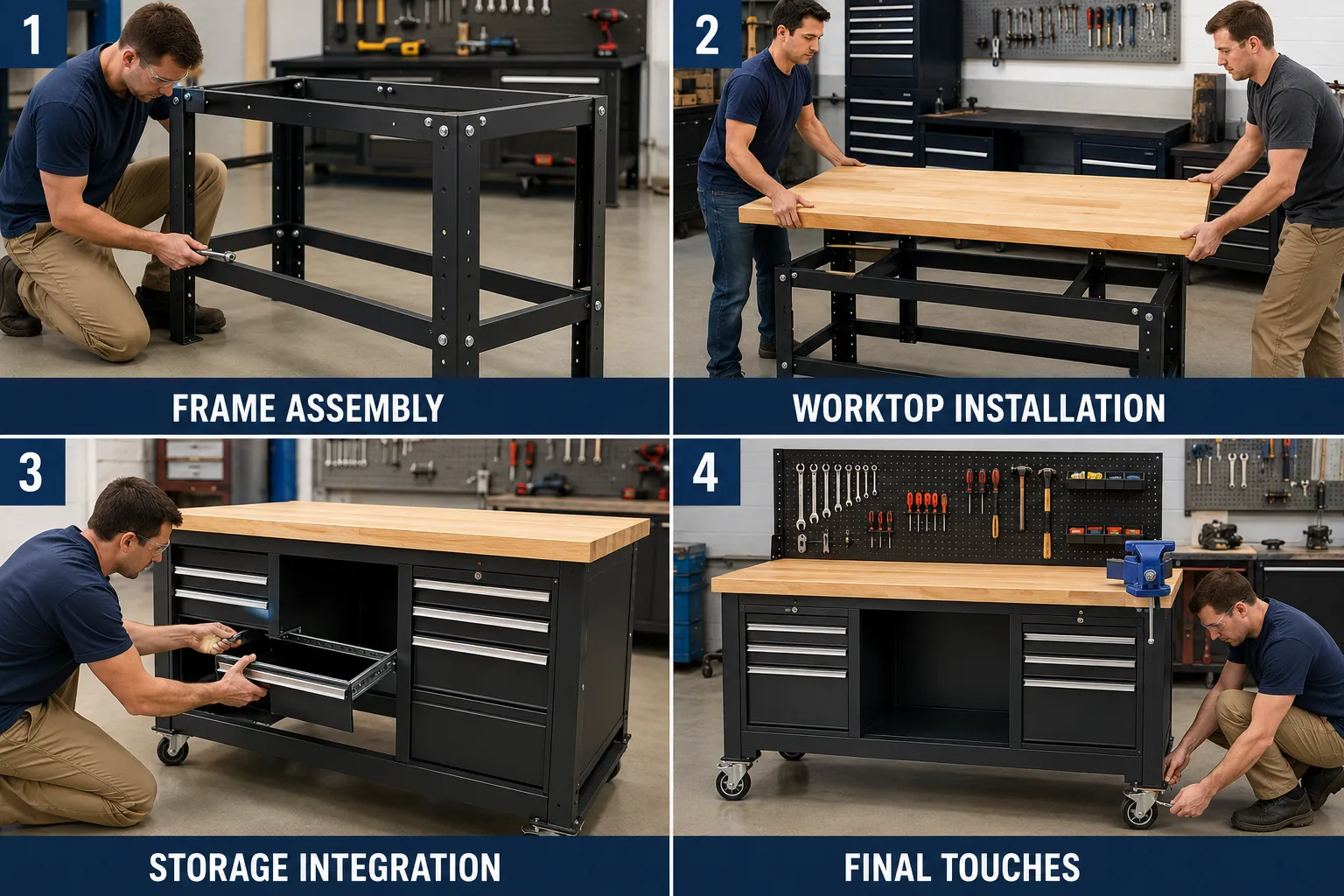 1

FRAME ASSEMBLY

2

WORKTOP INSTALLATION

3

STORAGE INTEGRATION

4

FINAL TOUCHES