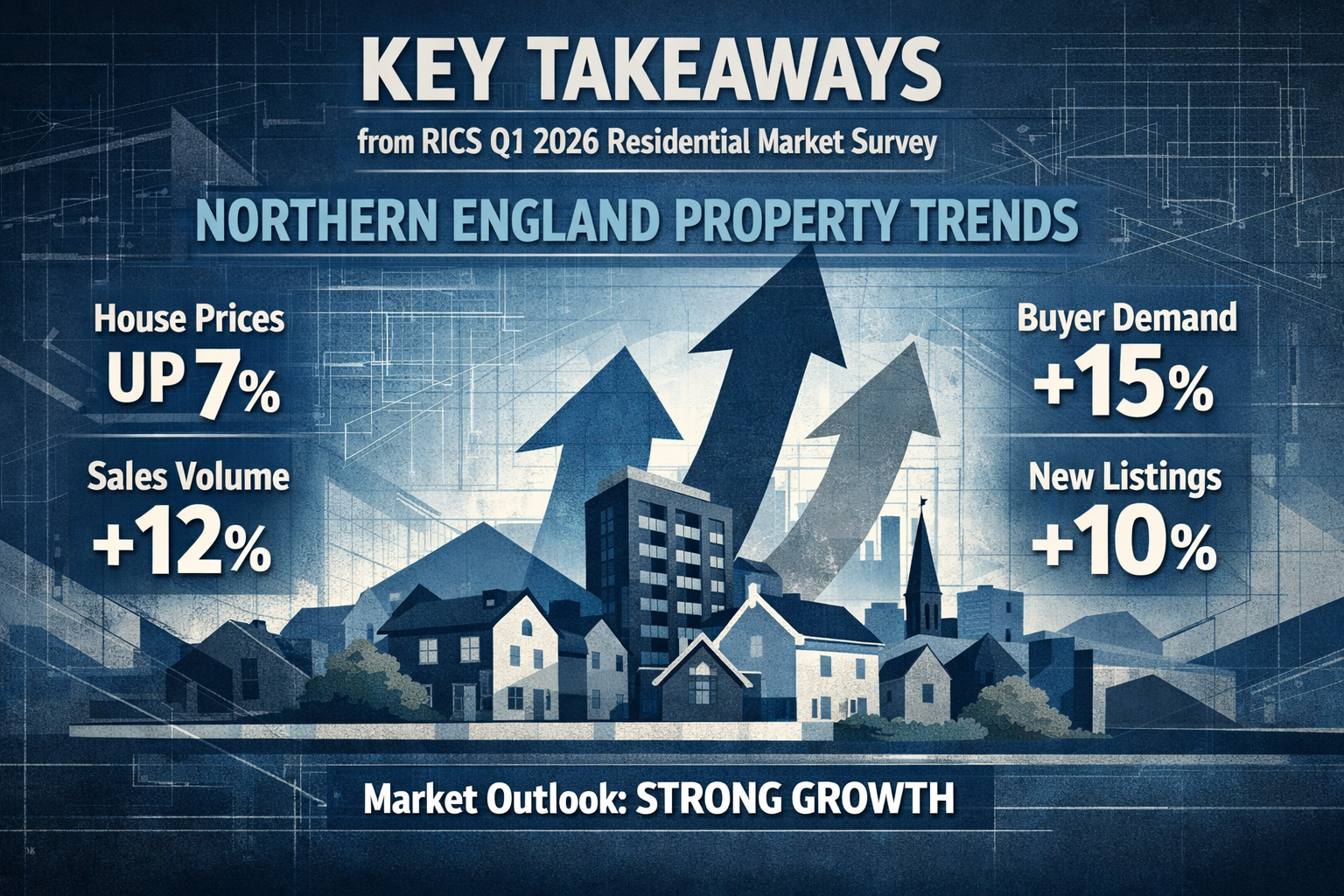 KEY TAKEAWAYS

from RICS Q1 2026 Residential Market Survey

NORTHERN ENGLAND PROPERTY TRENDS

House Prices
UP 7%

Sales Volume
+12%

Buyer Demand
+15%

New Listings
+10%

Market Outlook: STRONG GROWTH