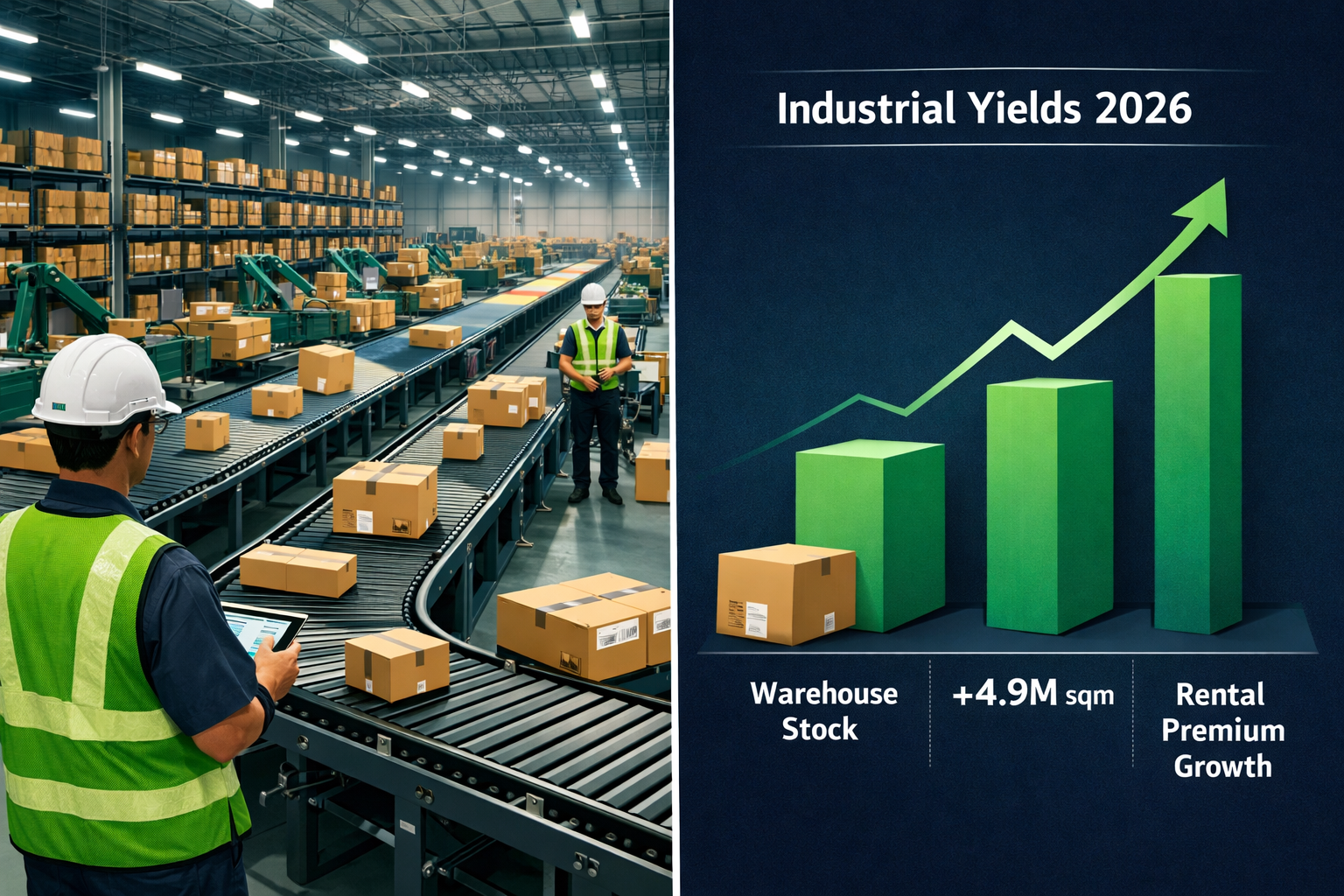 Industrial Yields 2026

Warehouse Stock

+4.9M sqm

Rental Premium Growth