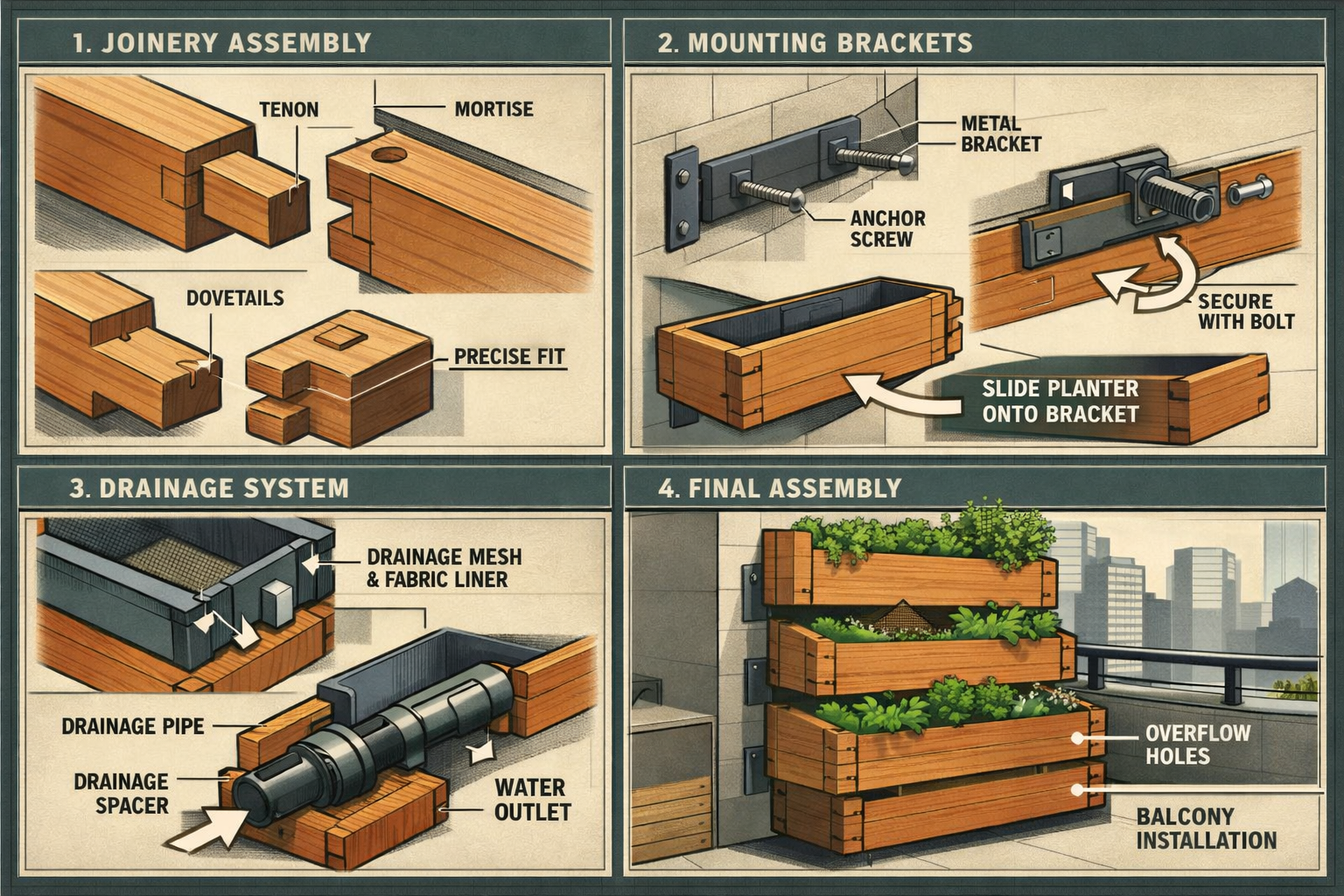 1. JOINERY ASSEMBLY

TENON

MORTISE

DOVETAILS

PRECISE FIT

2. MOUNTING BRACKETS

METAL BRACKET

ANCHOR SCREW

SECURE WITH BOLT

SLIDE PLANTER ONTO BRACKET

3. DRAINAGE SYSTEM

DRAINAGE MESH & FABRIC LINER

DRAINAGE PIPE

DRAINAGE SPACER

WATER OUTLET

4. FINAL ASSEMBLY

OVERFLOW HOLES

BALCONY INSTALLATION