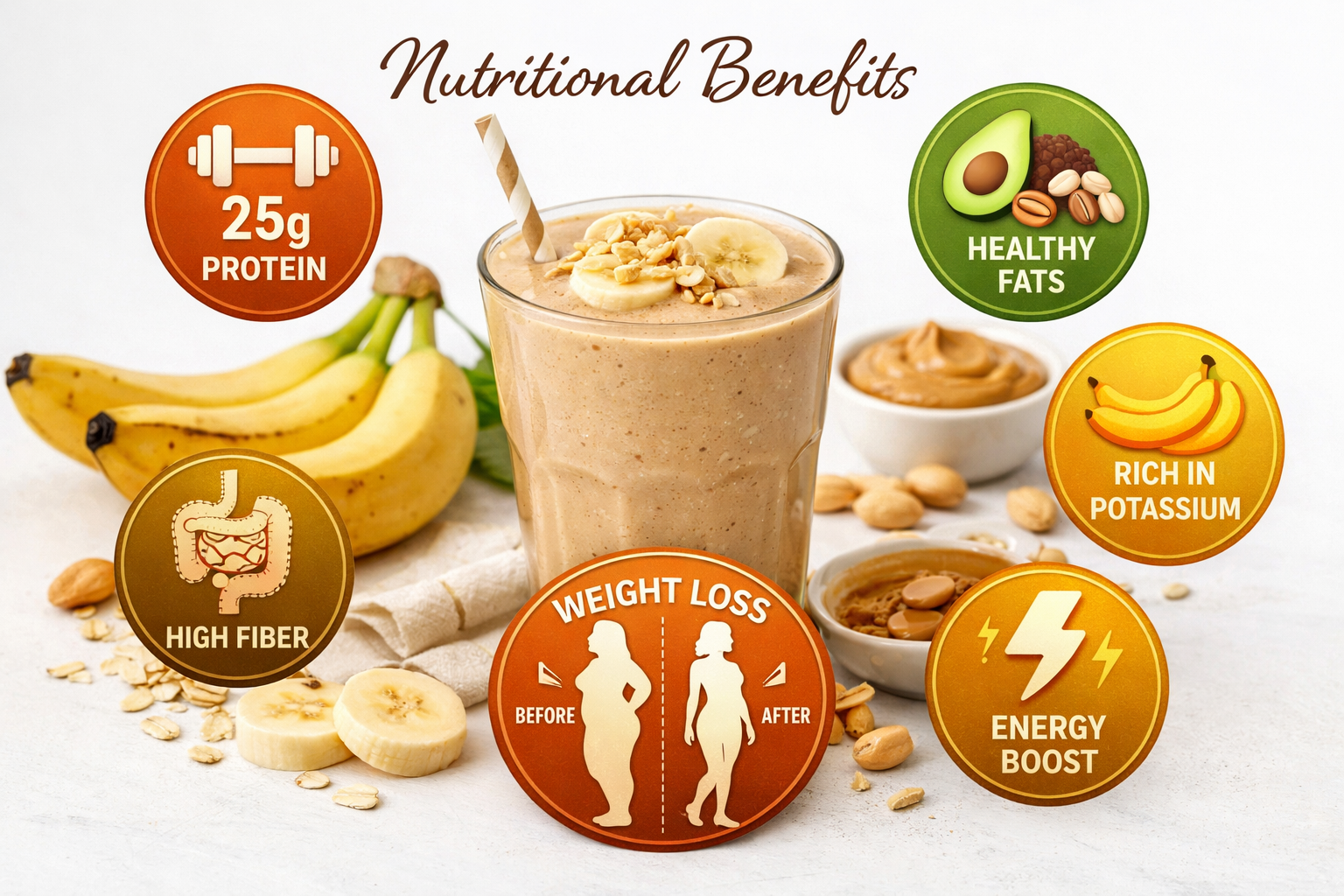 Nutritional Benefits

25g
PROTEIN

HEALTHY
FATS

RICH IN
POTASSIUM

HIGH FIBER

WEIGHT LOSS
BEFORE
AFTER

ENERGY
BOOST