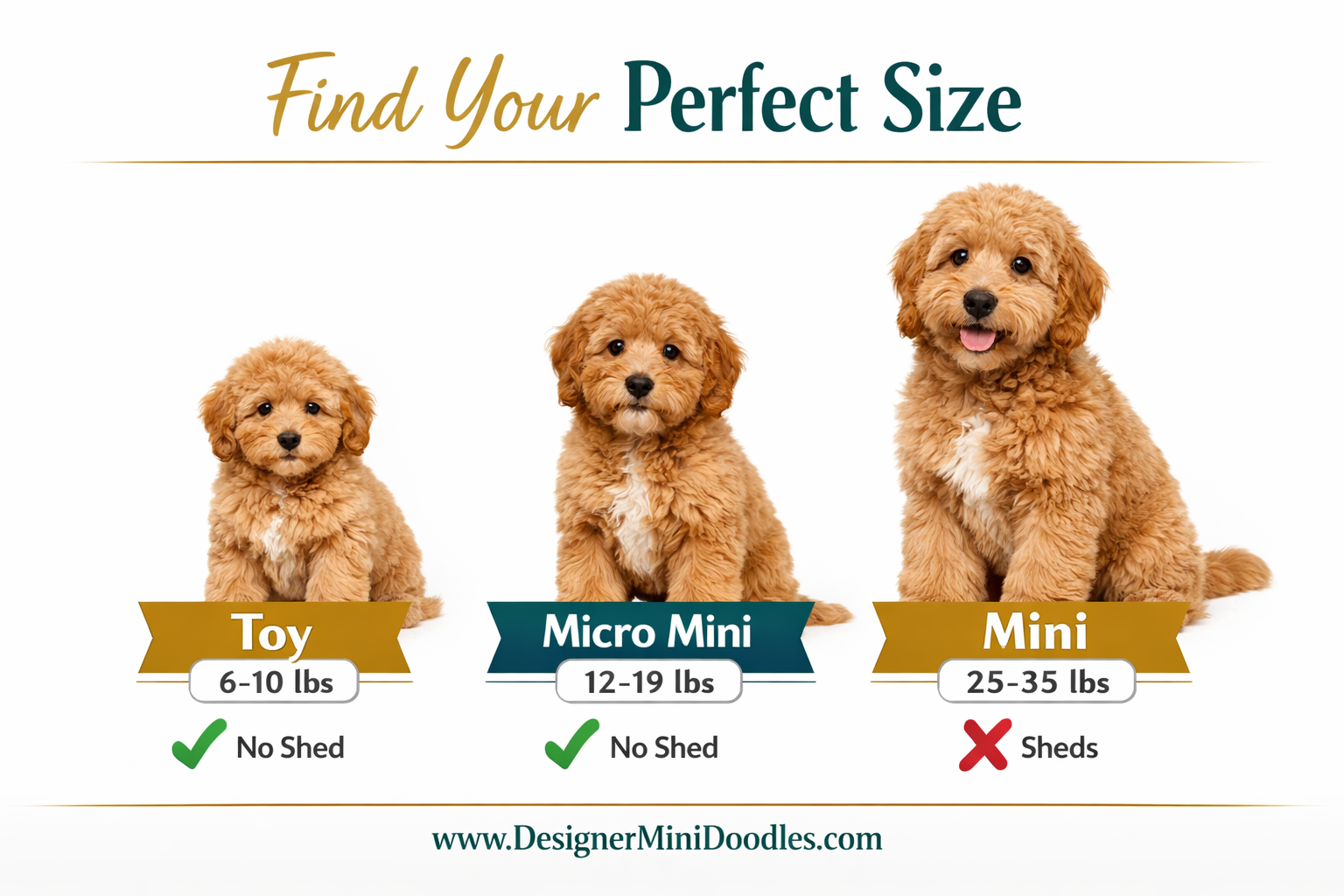 Find Your Perfect Size

Toy
6-10 lbs
No Shed

Micro Mini
12-19 lbs
No Shed

Mini
25-35 lbs
Sheds

www.DesignerMiniDoodles.com