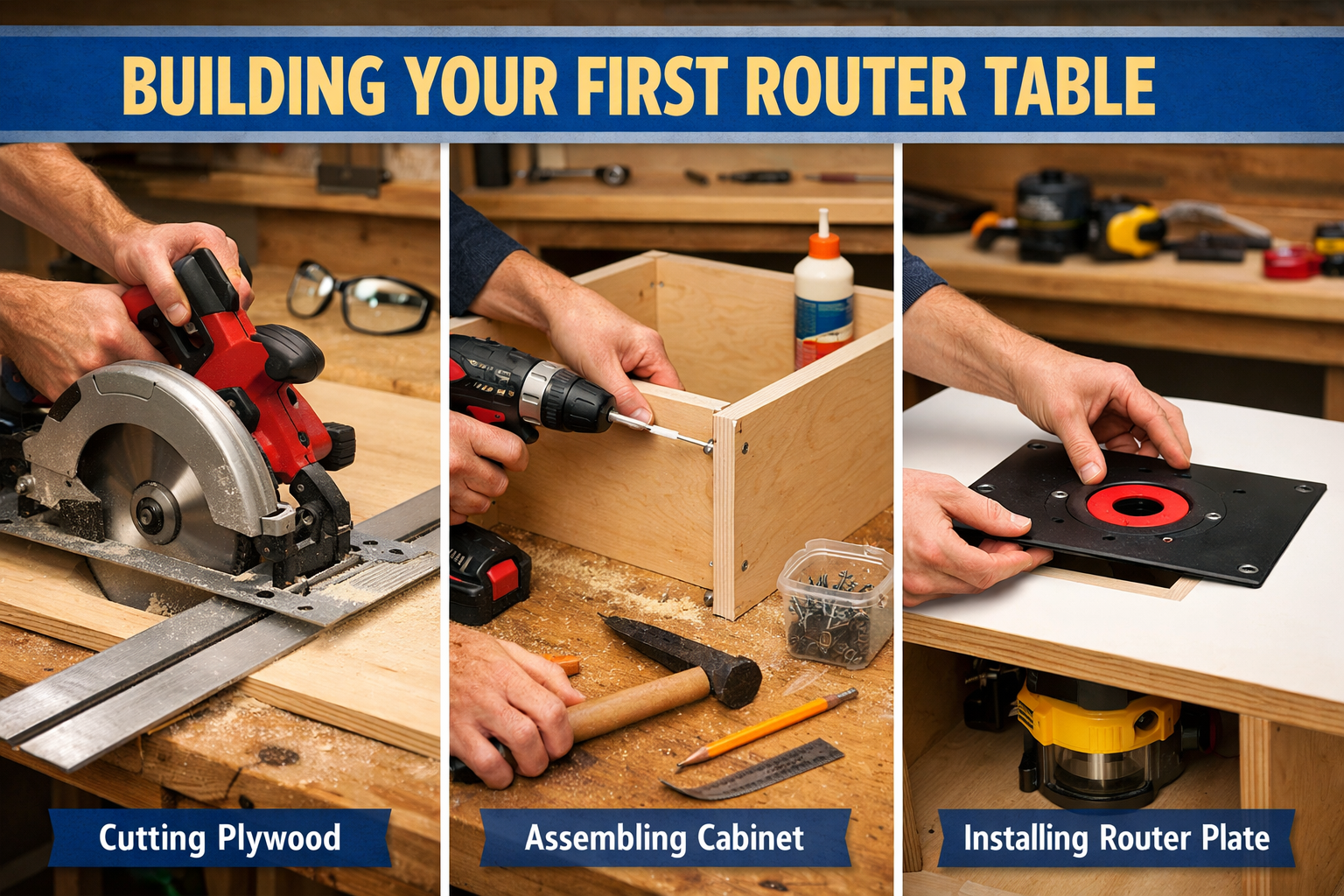 BUILDING YOUR FIRST ROUTER TABLE

Cutting Plywood

Assembling Cabinet

Installing Router Plate