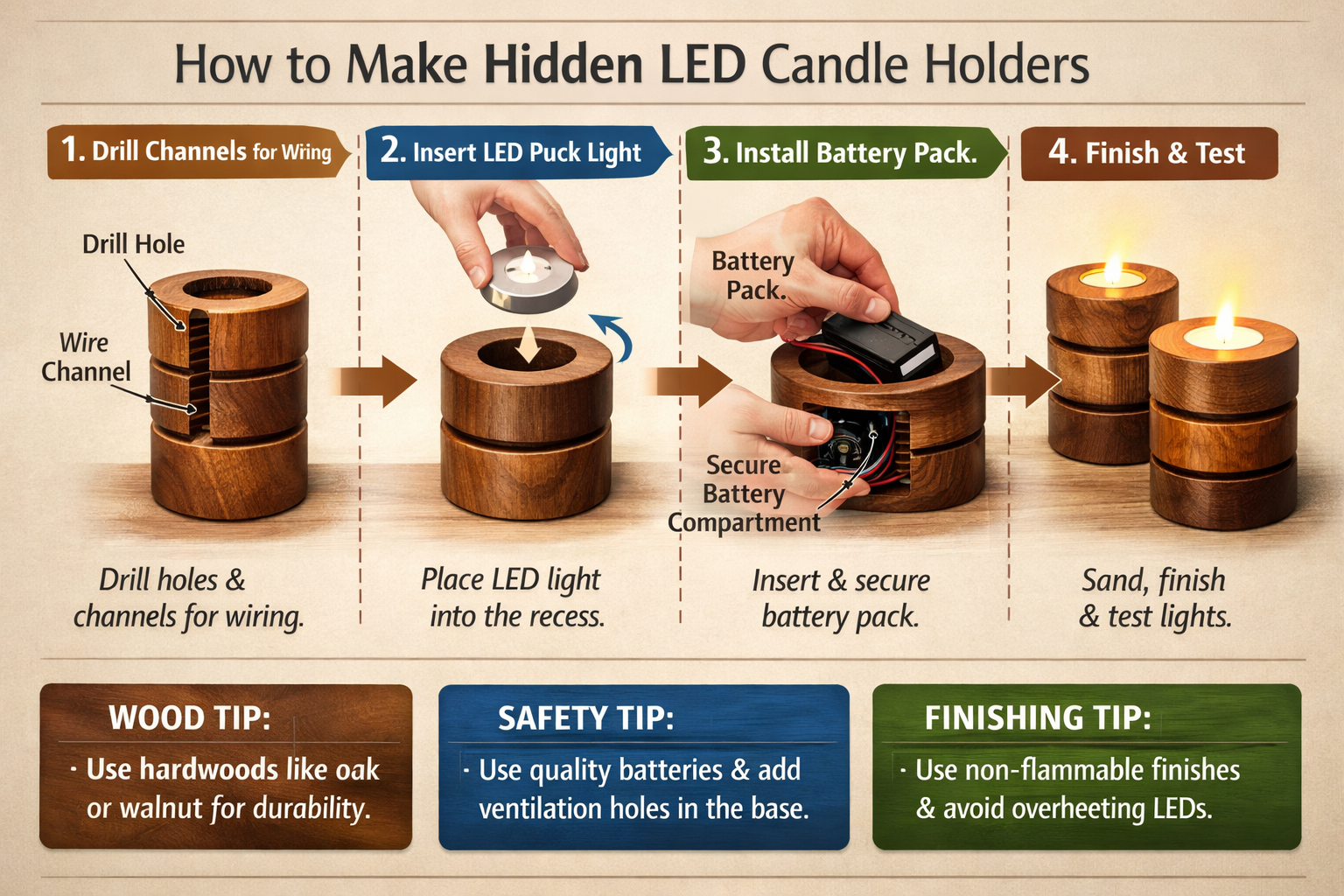 How to Make Hidden LED Candle Holders

1. Drill Channels for Wiring

Drill Hole

Wire Channel

Drill holes & channels for wiring.

2. Insert LED Puck Light

Place LED light into the recess.

3. Install Battery Pack.

Battery Pack.

Secure Battery Compartment

Insert & secure battery pack.

4. Finish & Test

Sand, finish & test lights.

WOOD TIP:

· Use hardwoods like oak or walnut for durability.

SAFETY TIP:

· Use quality batteries & add ventilation holes in the base.

FINISHING TIP:

· Use non-flammable finishes & avoid overheeting LEDs.