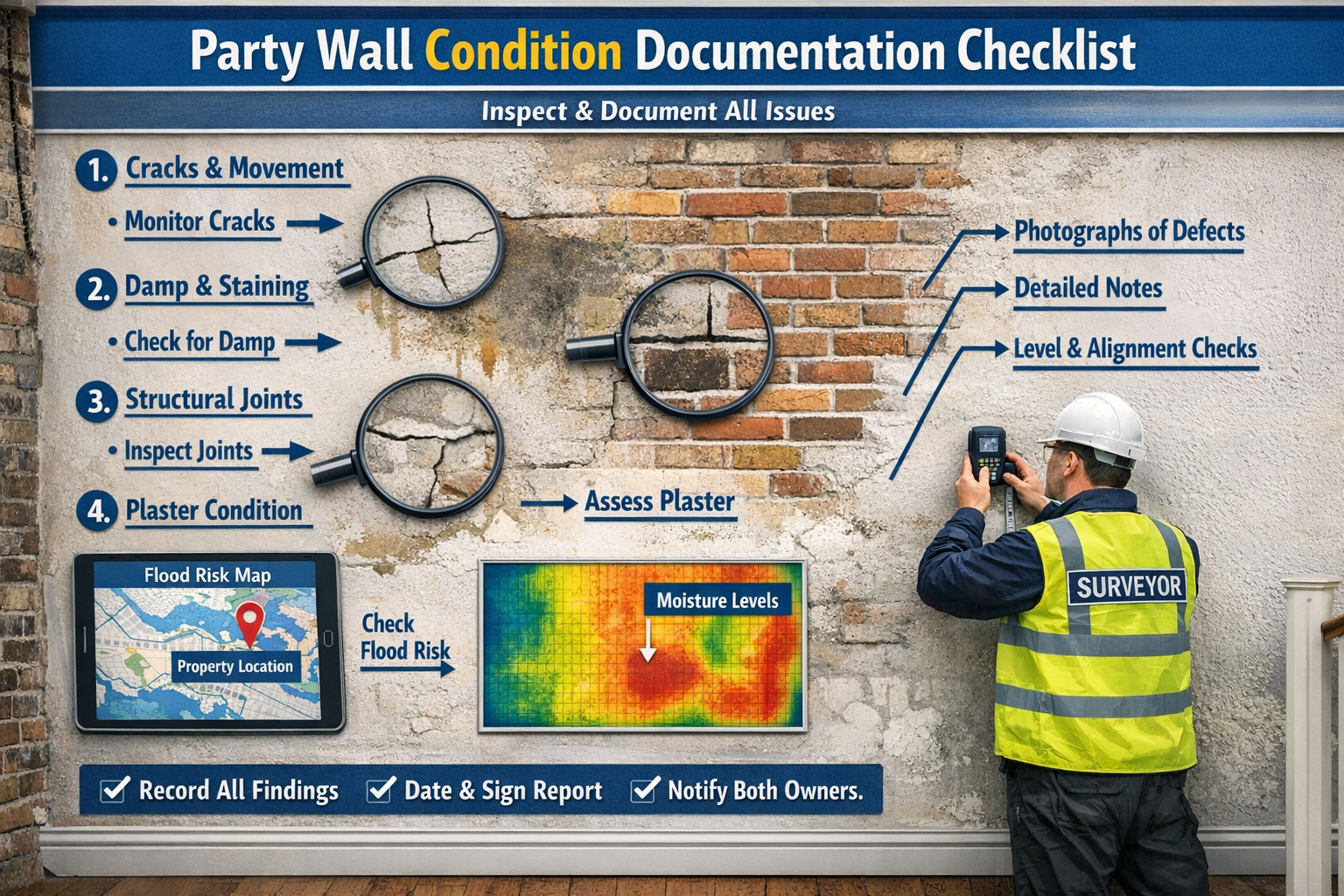 Party Wall Condition Documentation Checklist

Inspect & Document All Issues

1. Cracks & Movement

• Monitor Cracks

2. Damp & Staining

• Check for Damp

3. Structural Joints

• Inspect Joints

4. Plaster Condition

Assess Plaster

Photographs of Defects

Detailed Notes

Level & Alignment Checks

Flood Risk Map

Property Location

Check Flood Risk

Moisture Levels

SURVEYOR

Record All Findings

Date & Sign Report

Notify Both Owners.