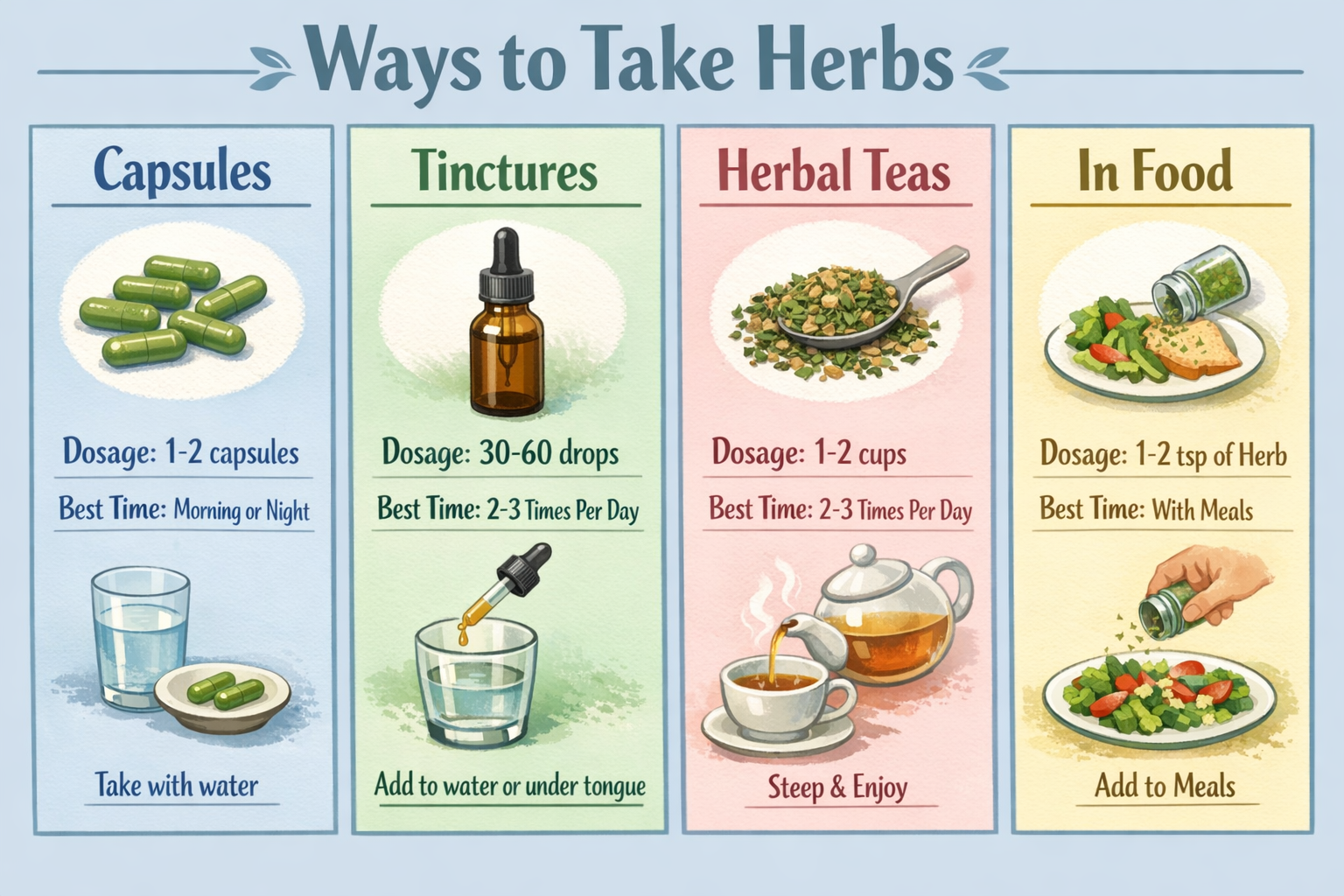 Ways to Take Herbs

Capsules

Dosage: 1-2 capsules

Best Time: Morning or Night

Take with water

Tinctures

Dosage: 30-60 drops

Best Time: 2-3 Times Per Day

Add to water or under tongue

Herbal Teas

Dosage: 1-2 cups

Best Time: 2-3 Times Per Day

Steep & Enjoy

In Food

Dosage: 1-2 tsp of Herb

Best Time: With Meals

Add to Meals