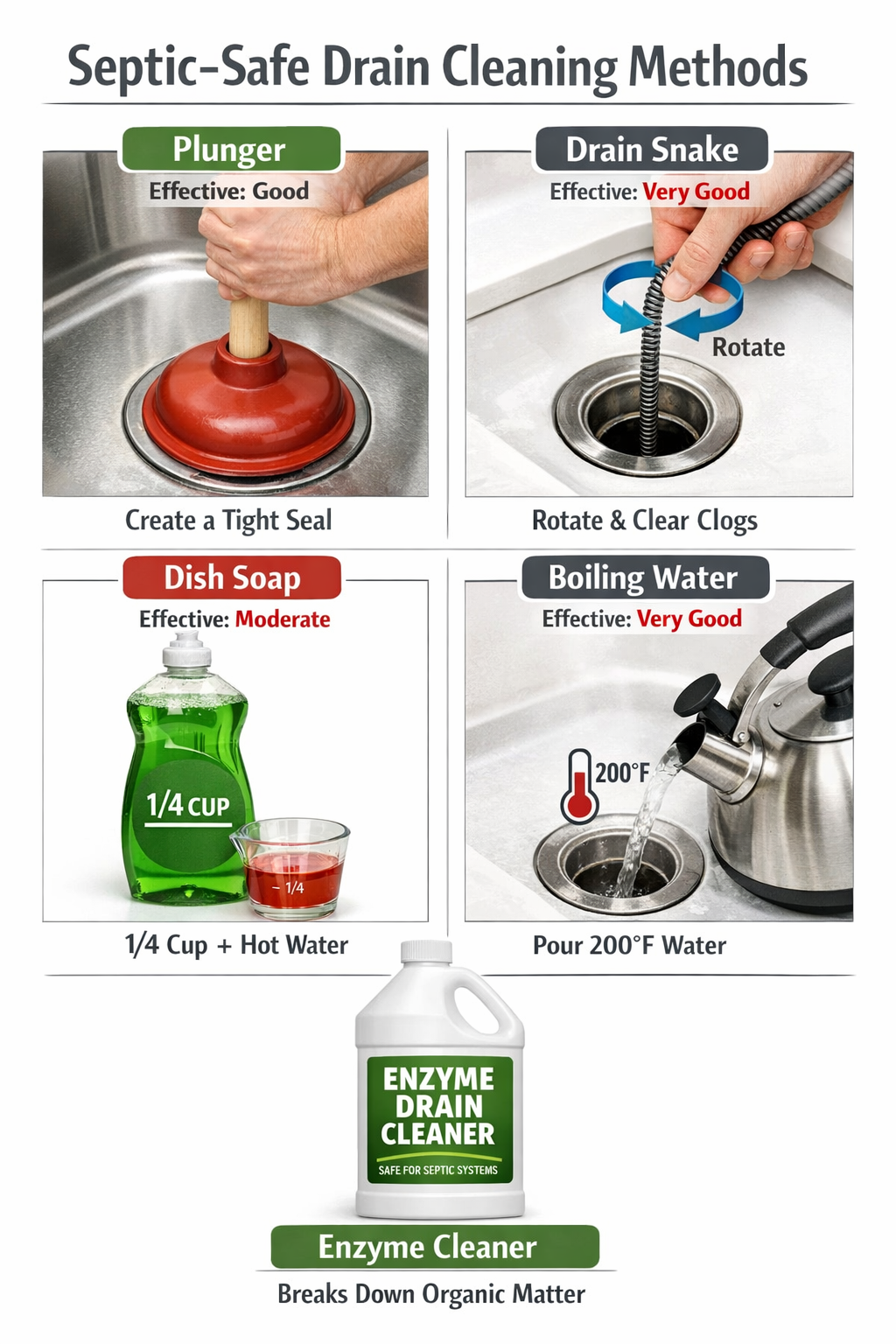 Septic-Safe Drain Cleaning Methods

Plunger
Effective: Good

Create a Tight Seal

Drain Snake
Effective: Very Good

Rotate

Rotate & Clear Clogs

Dish Soap
Effective: Moderate

1/4 CUP

– 1/4

1/4 Cup + Hot Water

Boiling Water
Effective: Very Good

200°F

Pour 200°F Water

ENZYME DRAIN CLEANER
SAFE FOR SEPTIC SYSTEMS

Enzyme Cleaner
Breaks Down Organic Matter