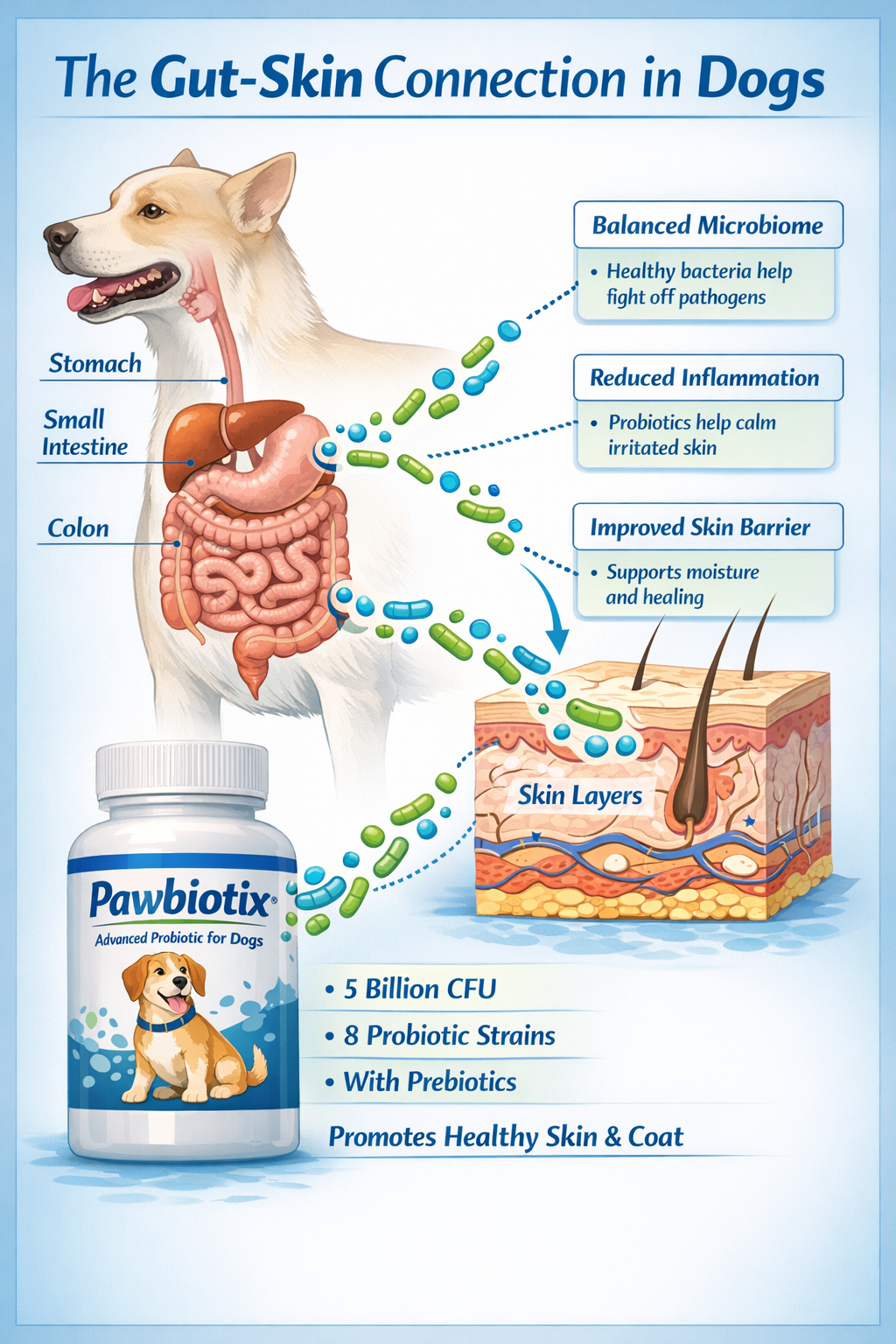 The Gut-Skin Connection in Dogs

Stomach

Small Intestine

Colon

Balanced Microbiome
• Healthy bacteria help fight off pathogens

Reduced Inflammation
• Probiotics help calm irritated skin

Improved Skin Barrier
• Supports moisture and healing

Skin Layers

Pawbiotix®
Advanced Probiotic for Dogs

• 5 Billion CFU
• 8 Probiotic Strains
• With Prebiotics

Promotes Healthy Skin & Coat