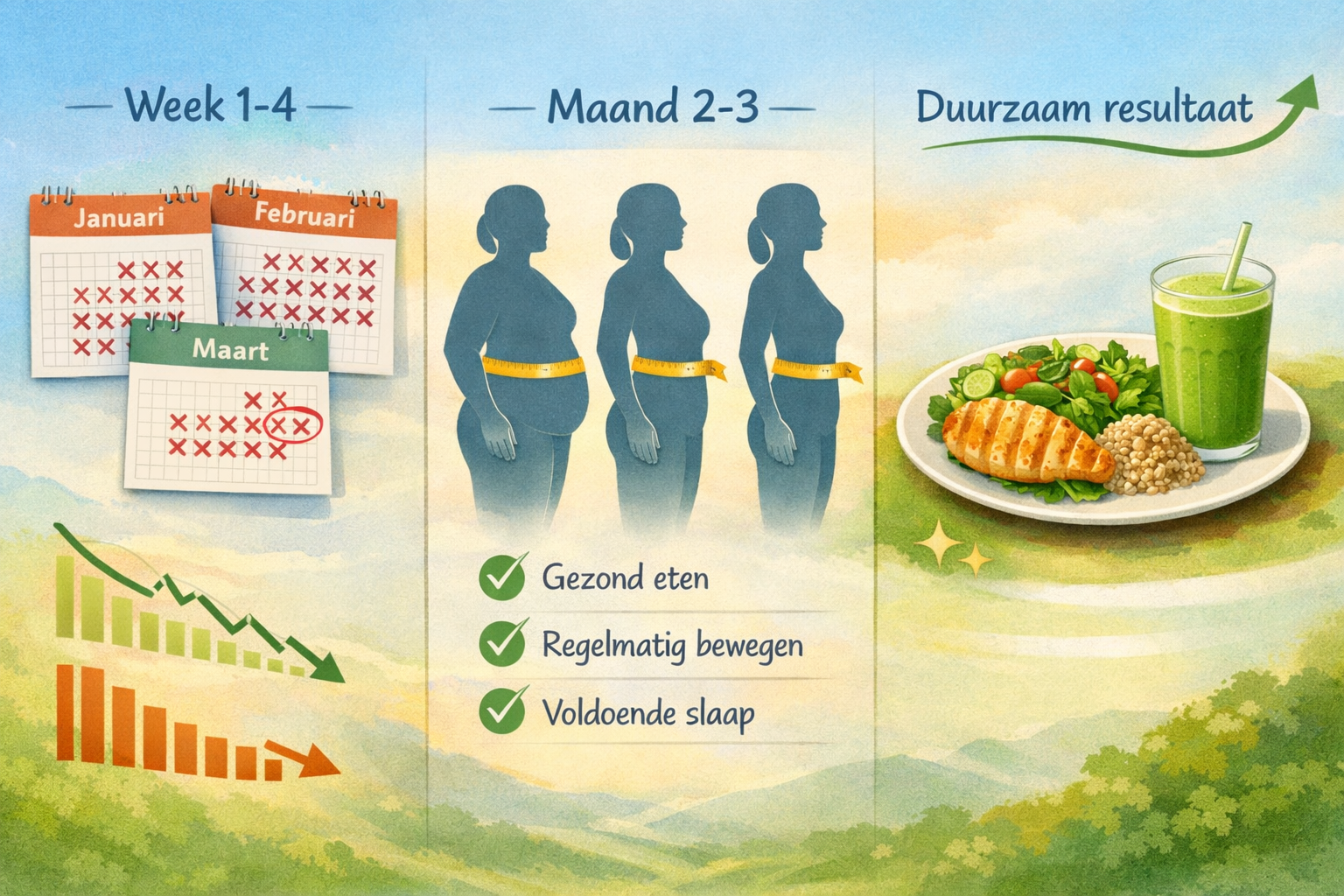 Week 1-4

Januari

Februari

Maart

Maand 2-3

Gezond eten

Regelmatig bewegen

Voldoende slaap

Duurzaam resultaat