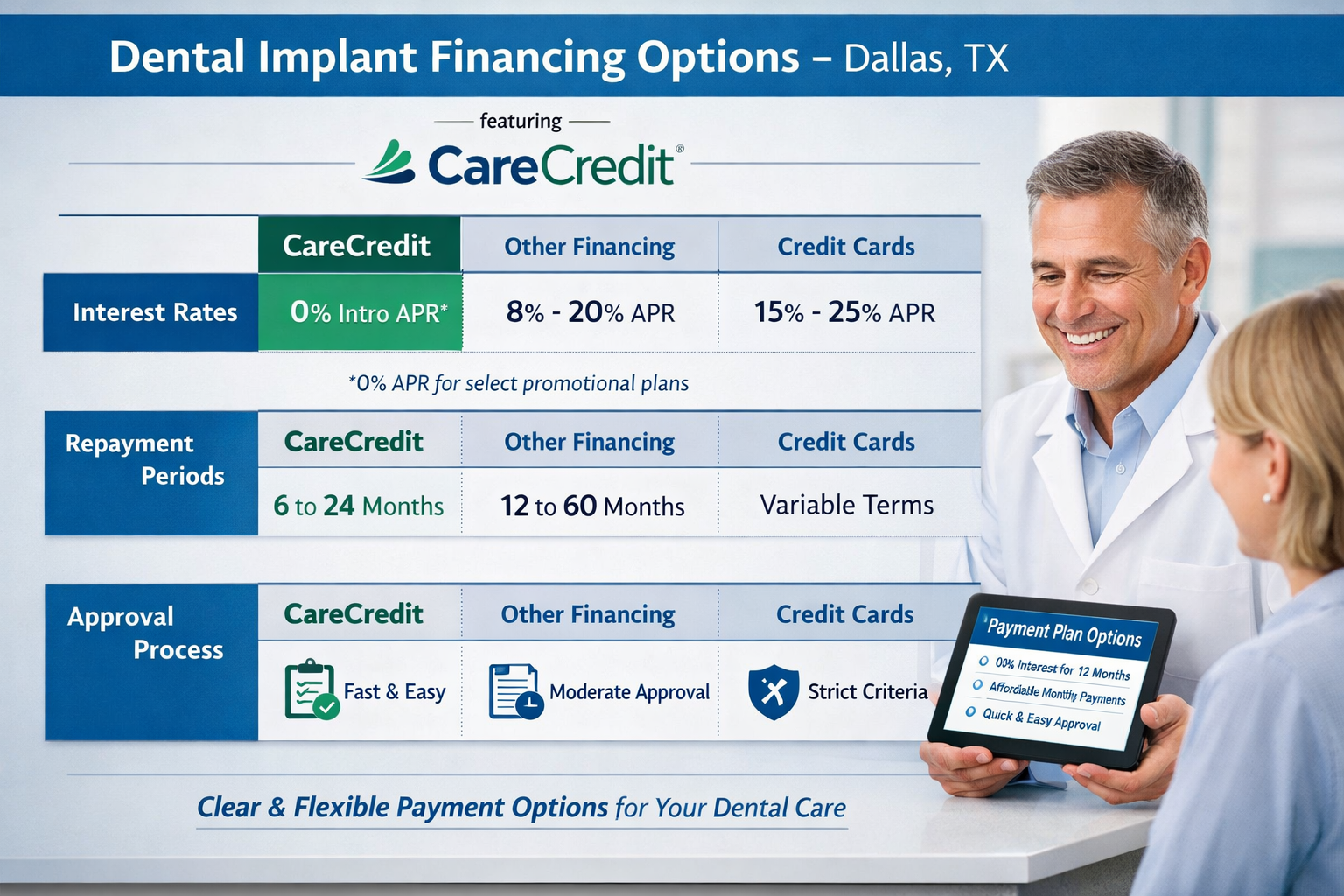 Dental Implant Financing Options – Dallas, TX

featuring

CareCredit®

|  | CareCredit | Other Financing | Credit Cards |
|---|---|---|---|
| Interest Rates | 0% Intro APR* | 8% - 20% APR | 15% - 25% APR |

*0% APR for select promotional plans

| Repayment Periods | CareCredit | Other Financing | Credit Cards |
|---|---|---|---|
|  | 6 to 24 Months | 12 to 60 Months | Variable Terms |

| Approval Process | CareCredit | Other Financing | Credit Cards |
|---|---|---|---|
|  | Fast & Easy | Moderate Approval | Strict Criteria |

Payment Plan Options
0% Interest for 12 Months
Affordable Monthly Payments
Quick & Easy Approval

Clear & Flexible Payment Options for Your Dental Care