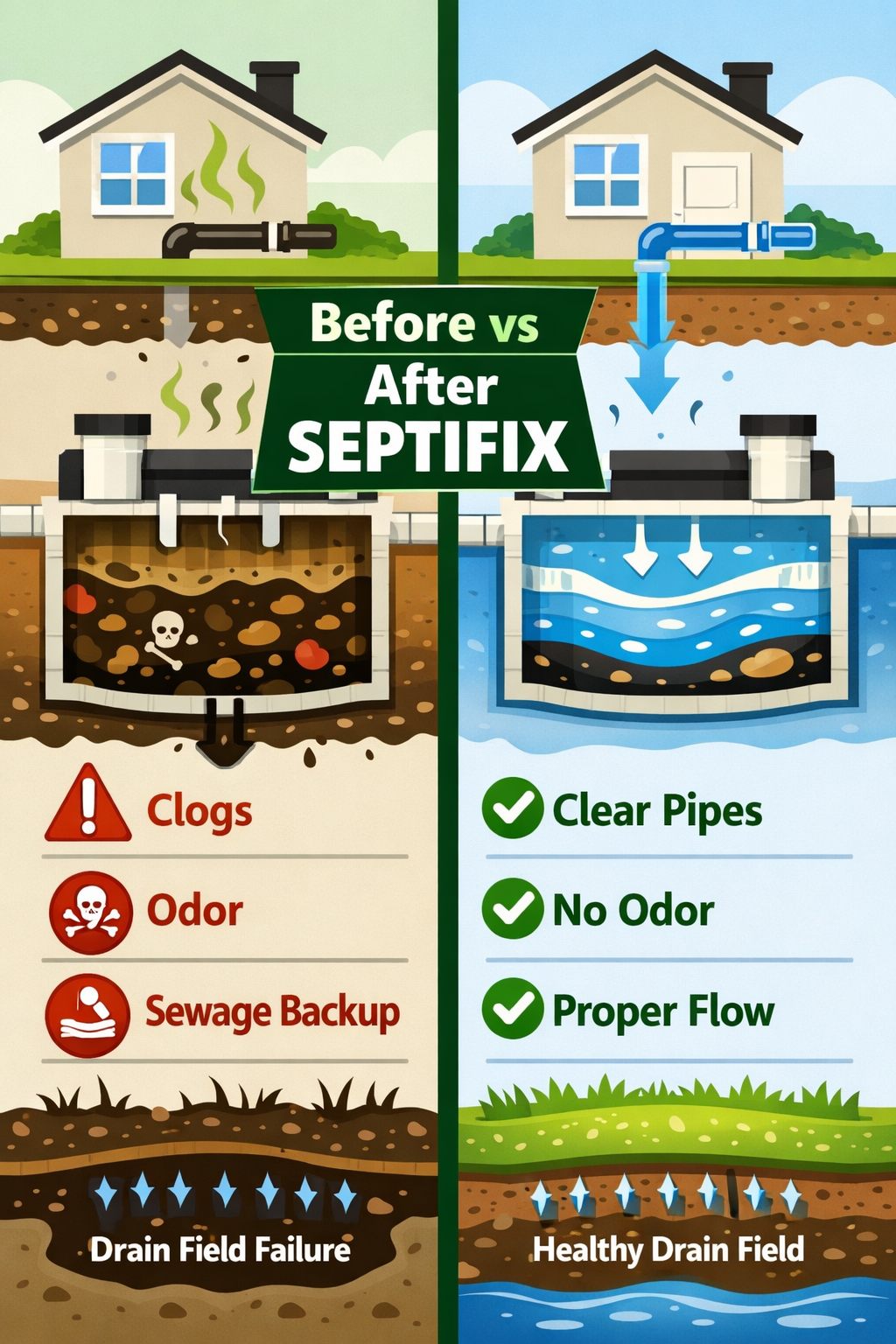 Before vs After SEPTIFIX

Clogs

Odor

Sewage Backup

Drain Field Failure

Clear Pipes

No Odor

Proper Flow

Healthy Drain Field